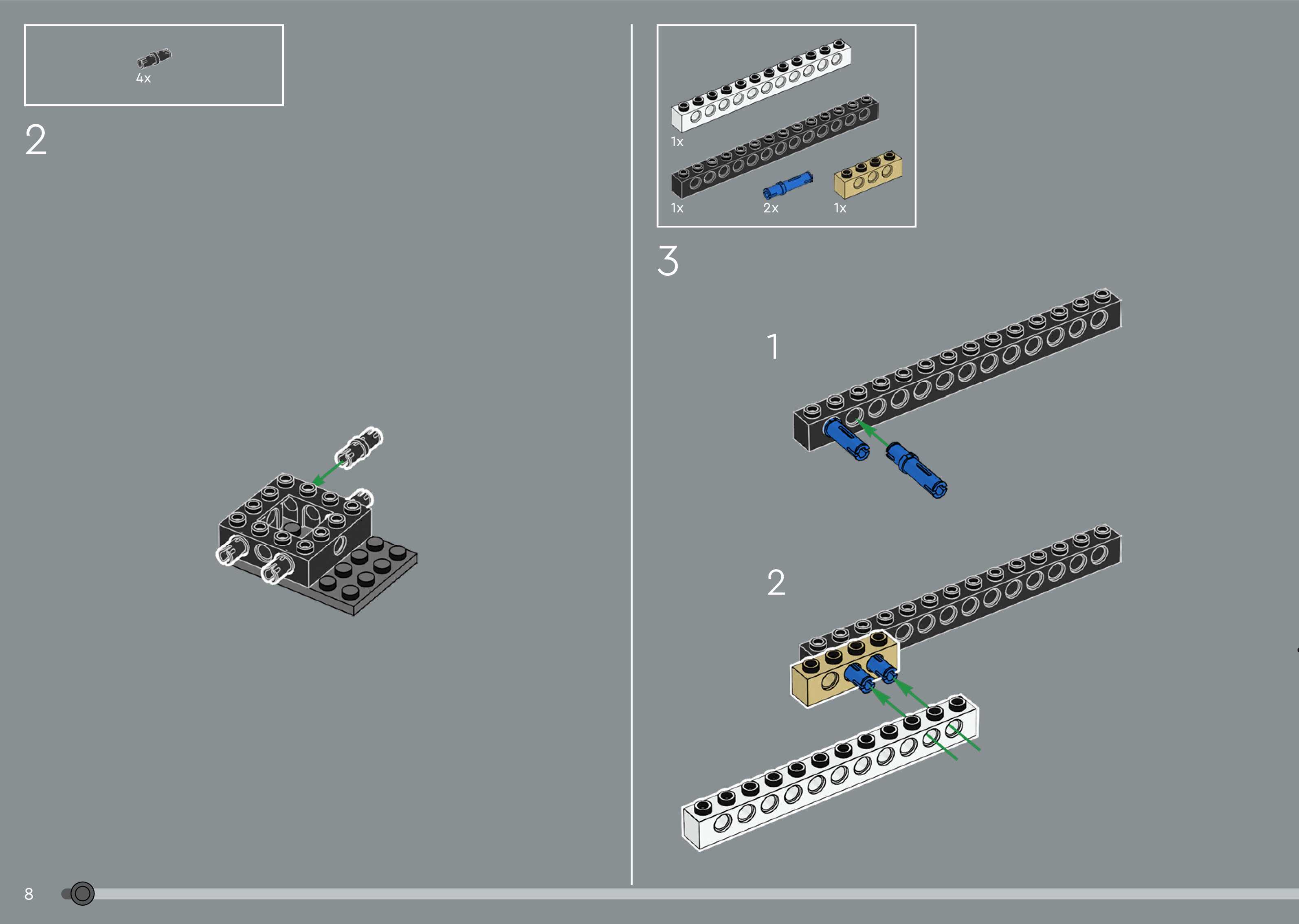 4x

2

1x

1x

2x

1x

3

1

2

8