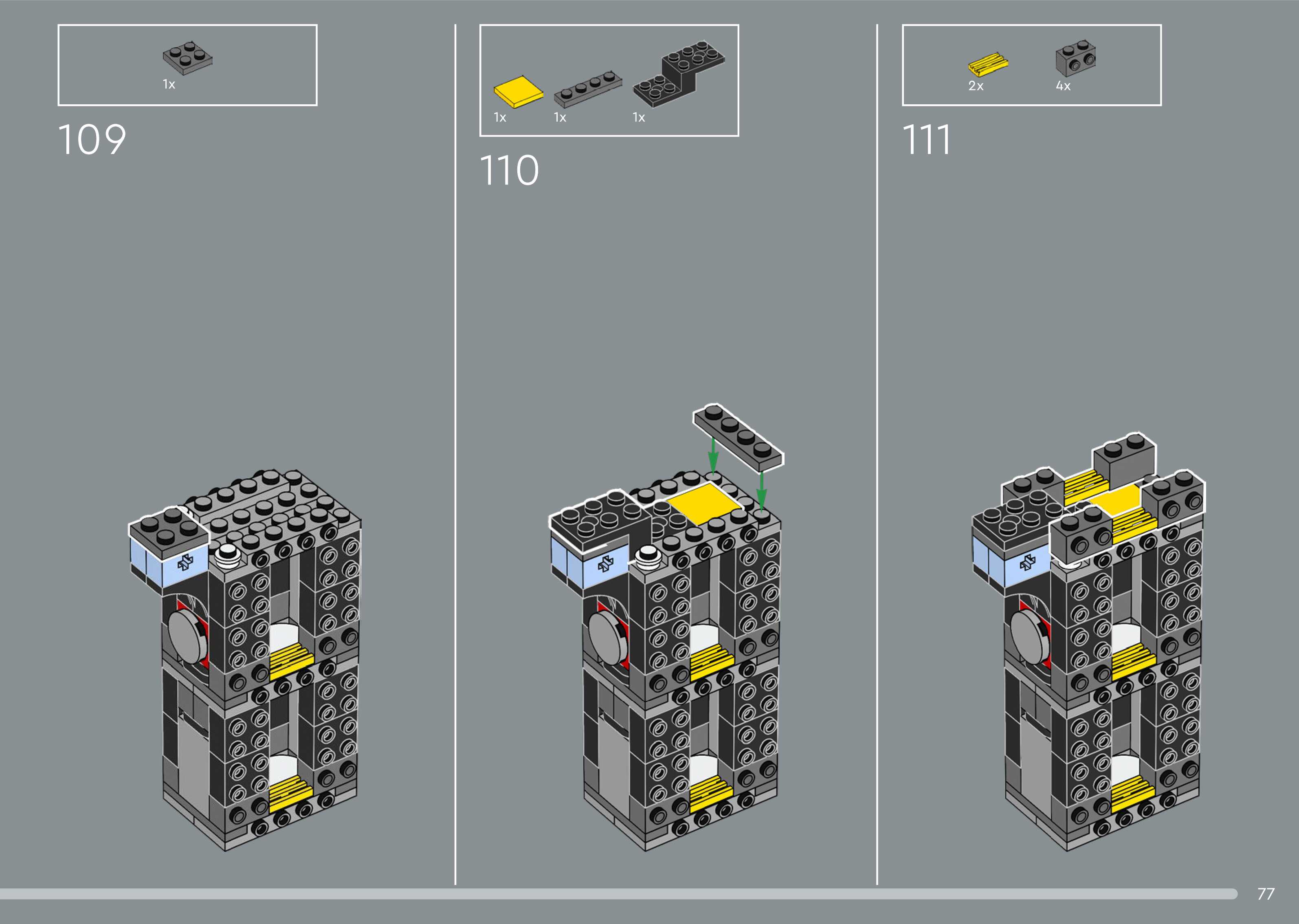 1x

109

1x 1x 1x

110

2x 4x

111

77