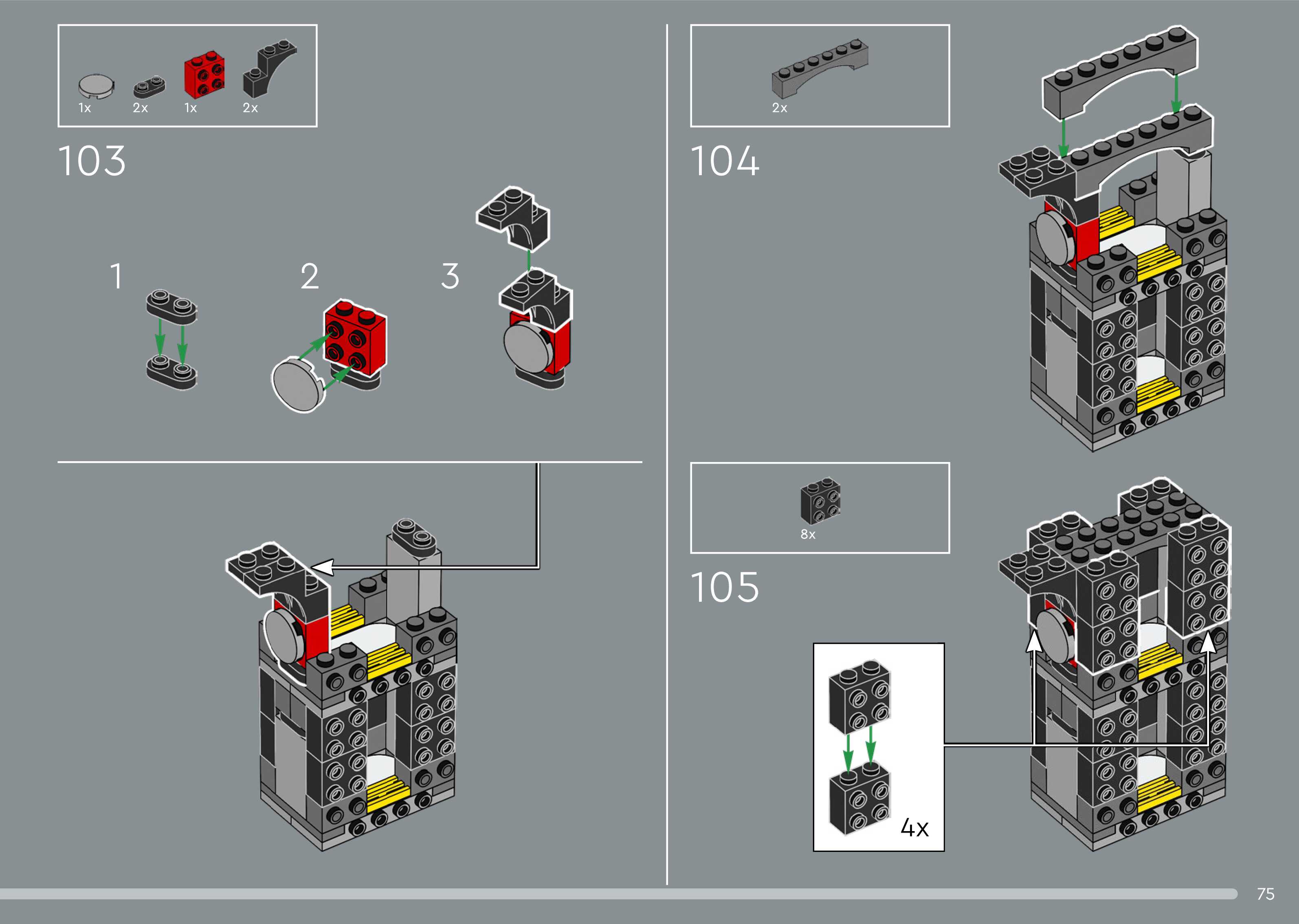 1x 2x 1x 2x

103

1

2

3

2x

104

8x

105

4x

75