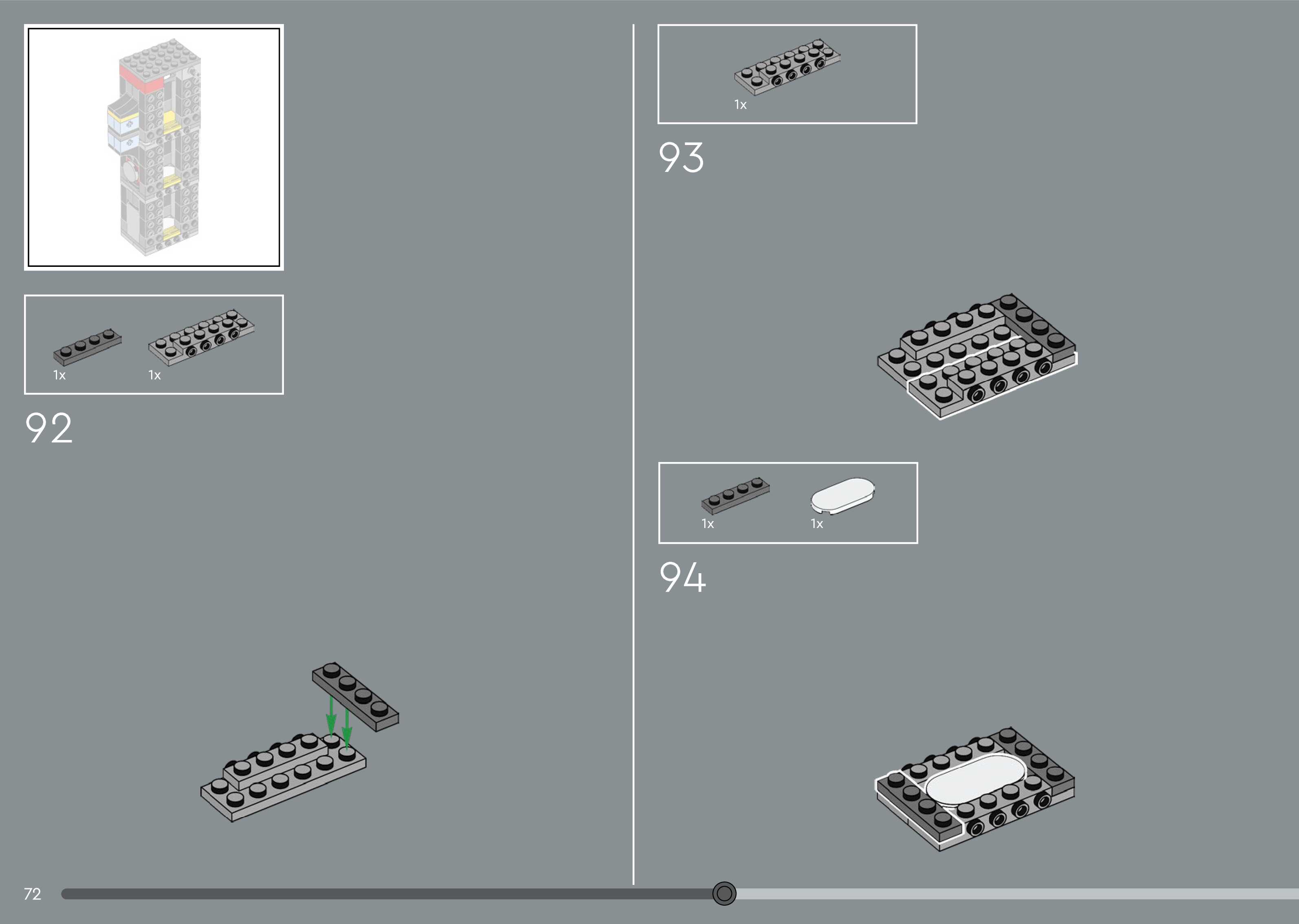 1x

1x

92

1x

93

1x

1x

94

72