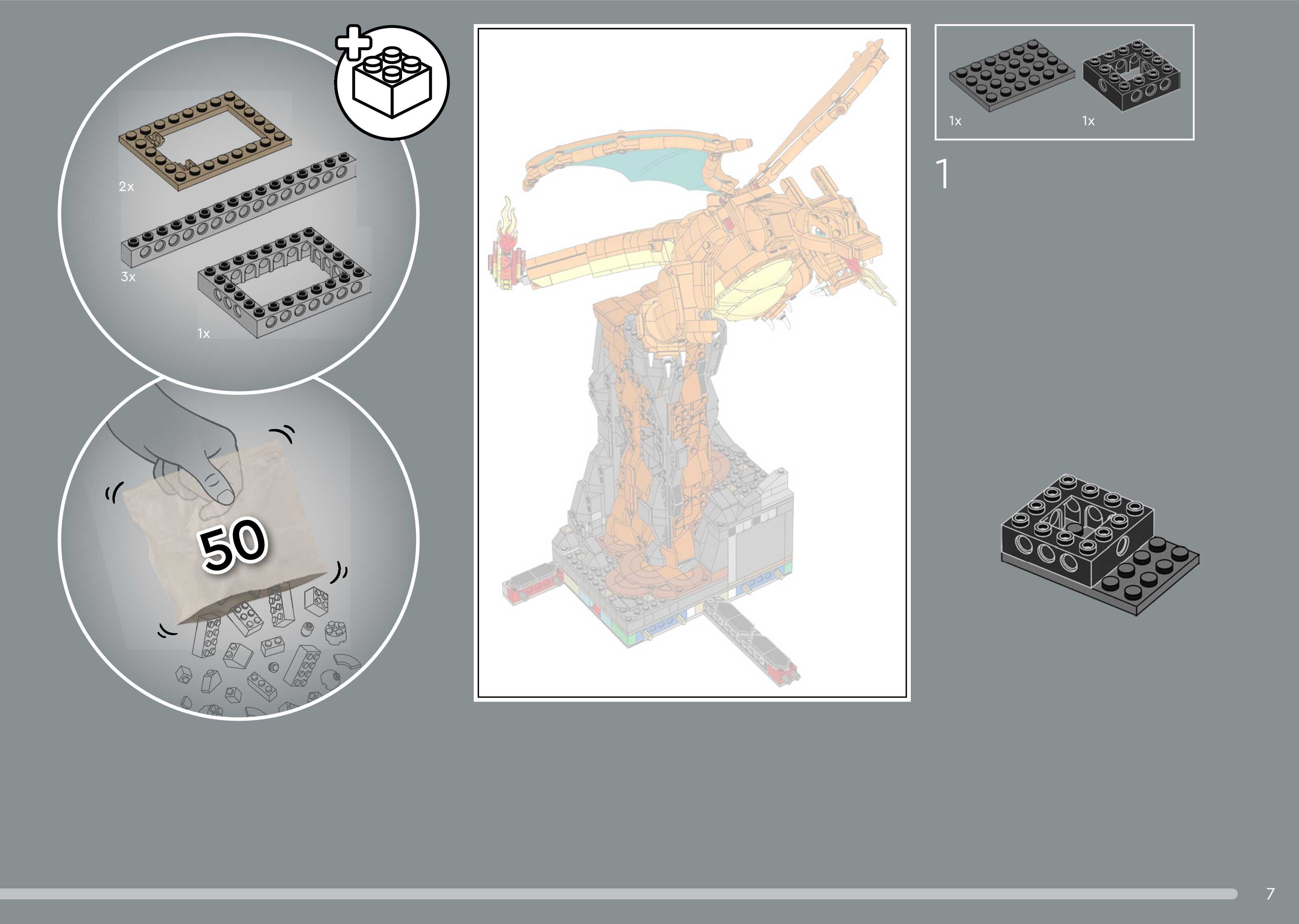 2x

3x

1x

50

1x

1x

1

7