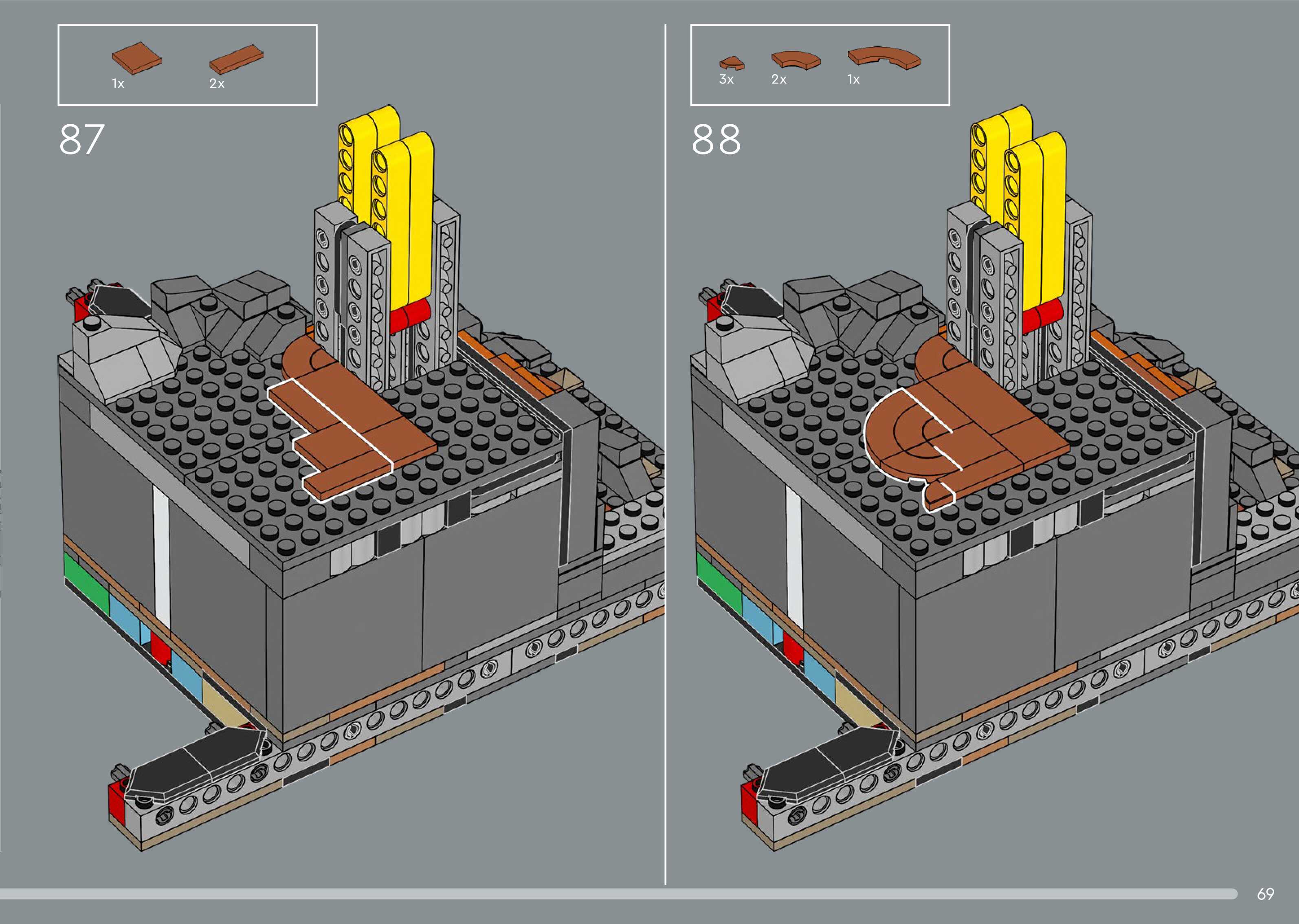 1x 2x

87

3x 2x 1x

88

69