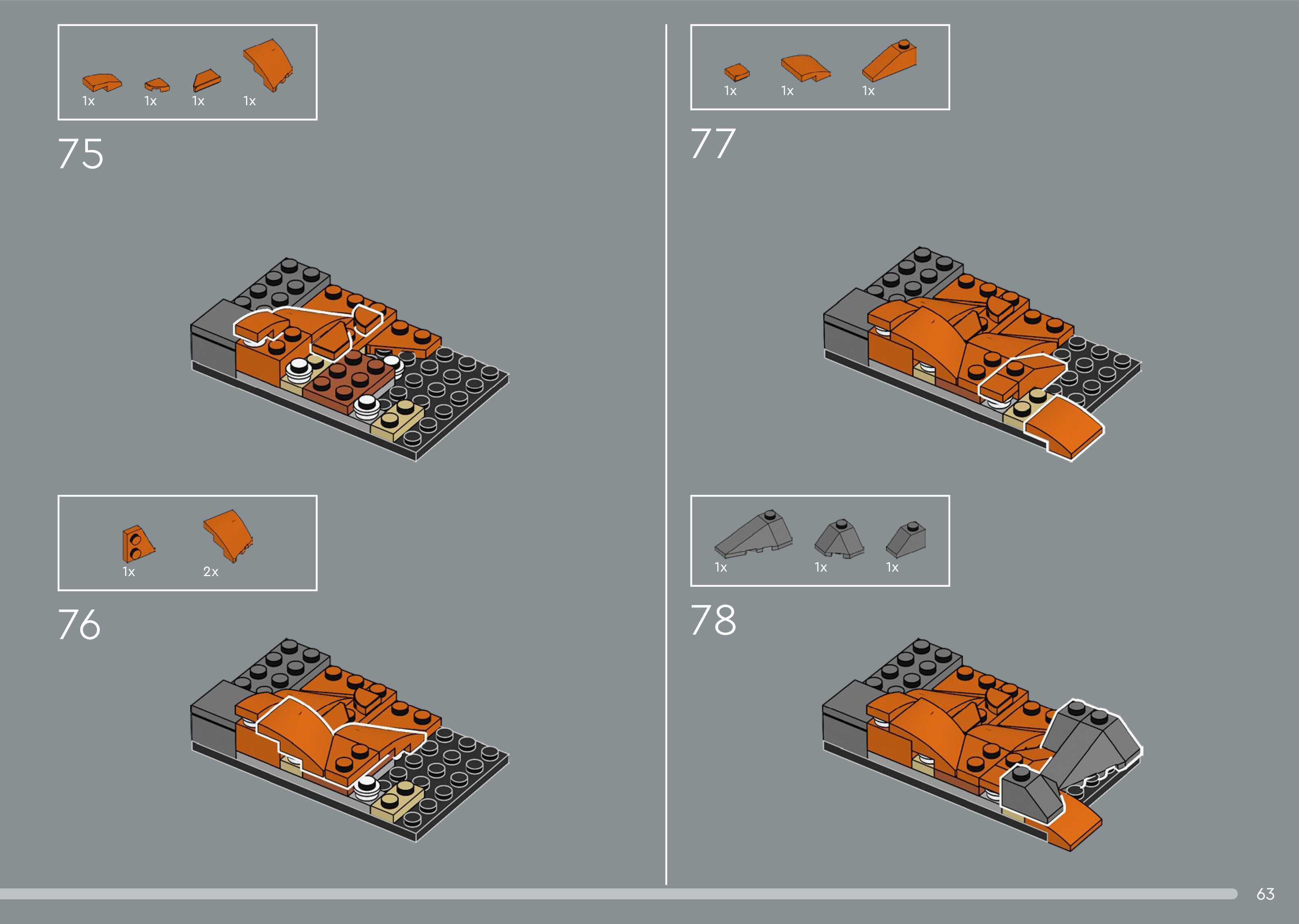 1x 1x 1x 1x

75

1x 2x

76

1x 1x 1x

77

1x 1x 1x

78

63