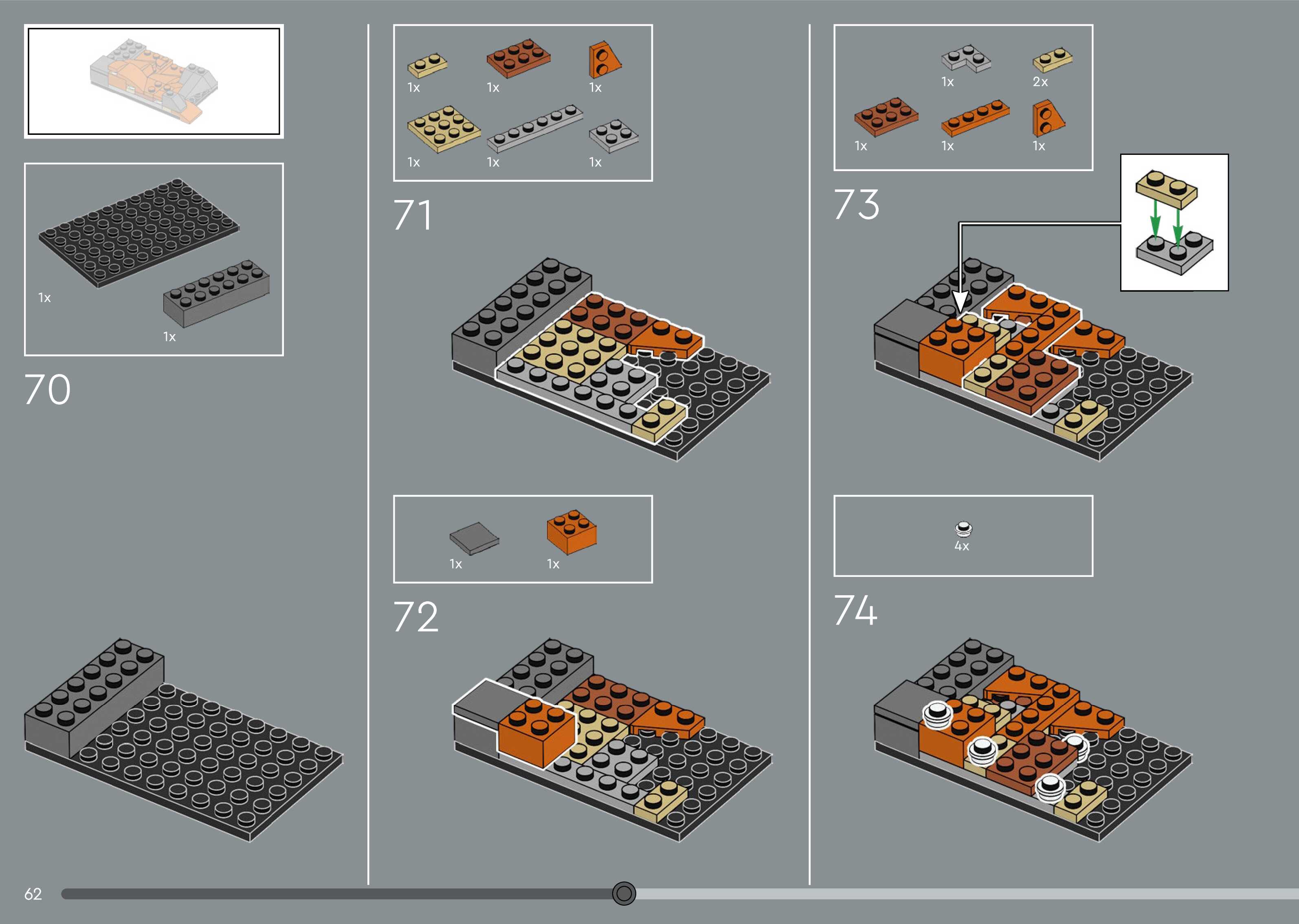 1x

1x

70

1x 1x 1x

1x 1x 1x

71

1x 1x

72

1x 2x

1x 1x 1x

73

4x

74

62