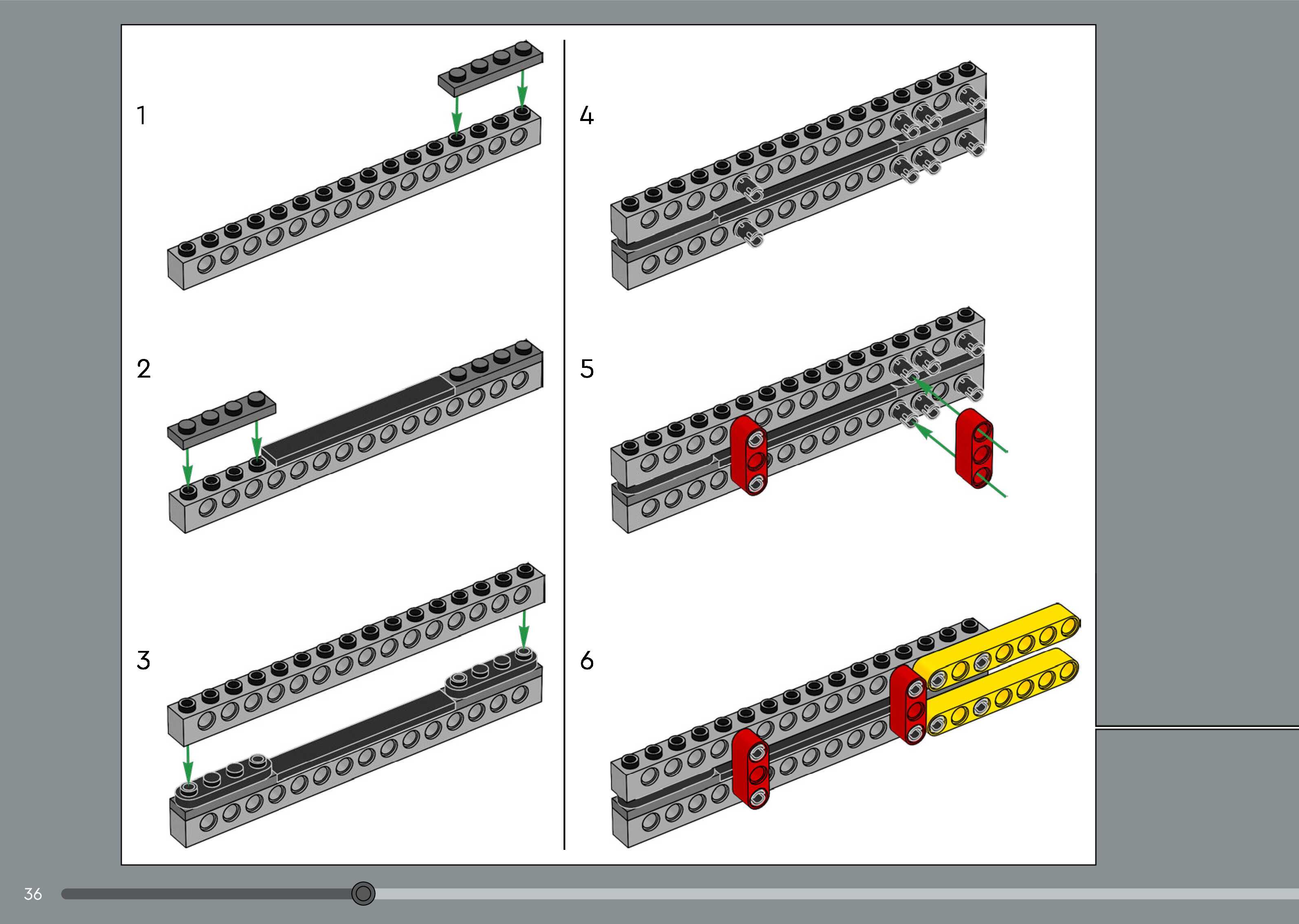 1

2

3

4

5

6

36