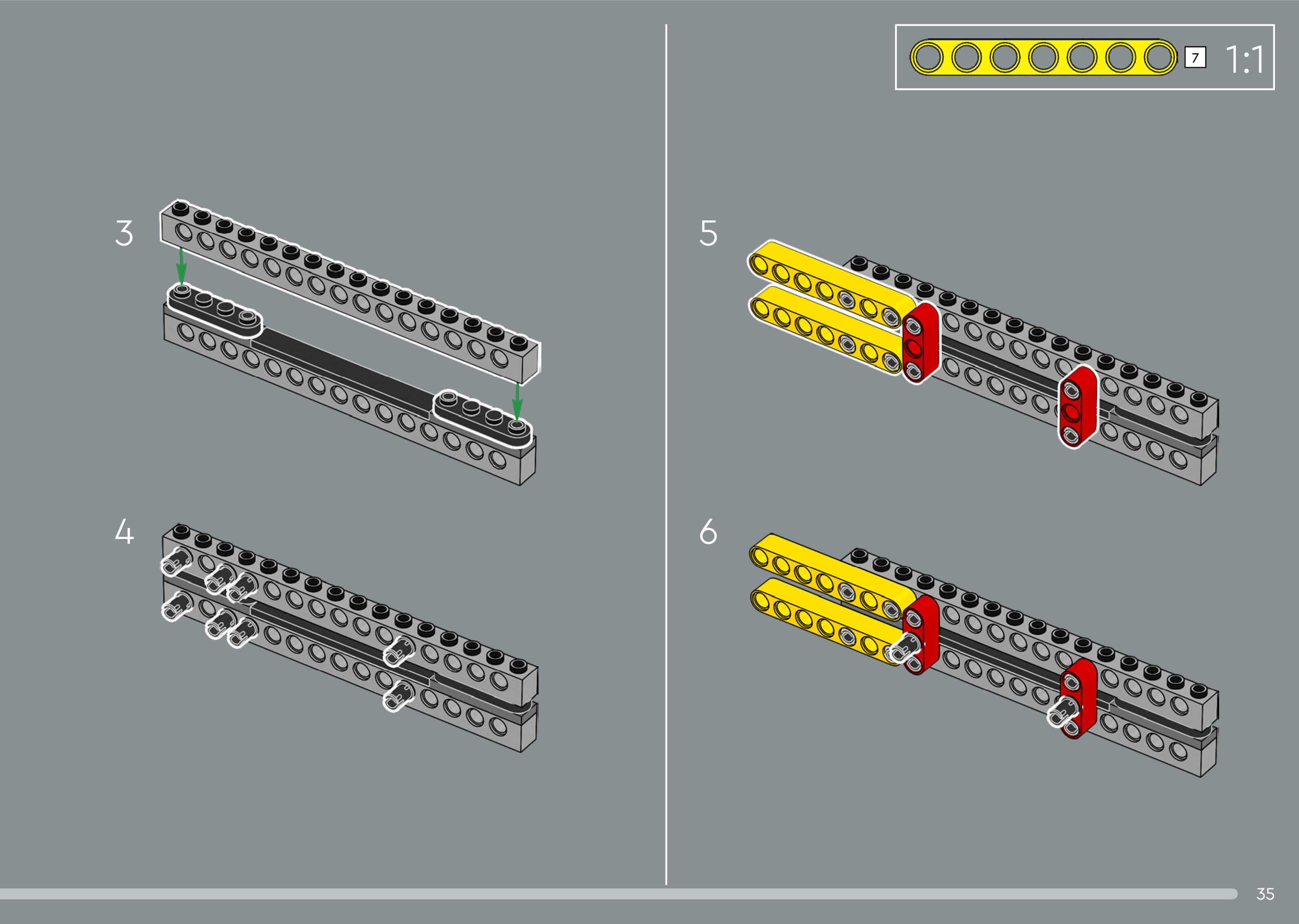 7 1:1

3

4

5

6

35