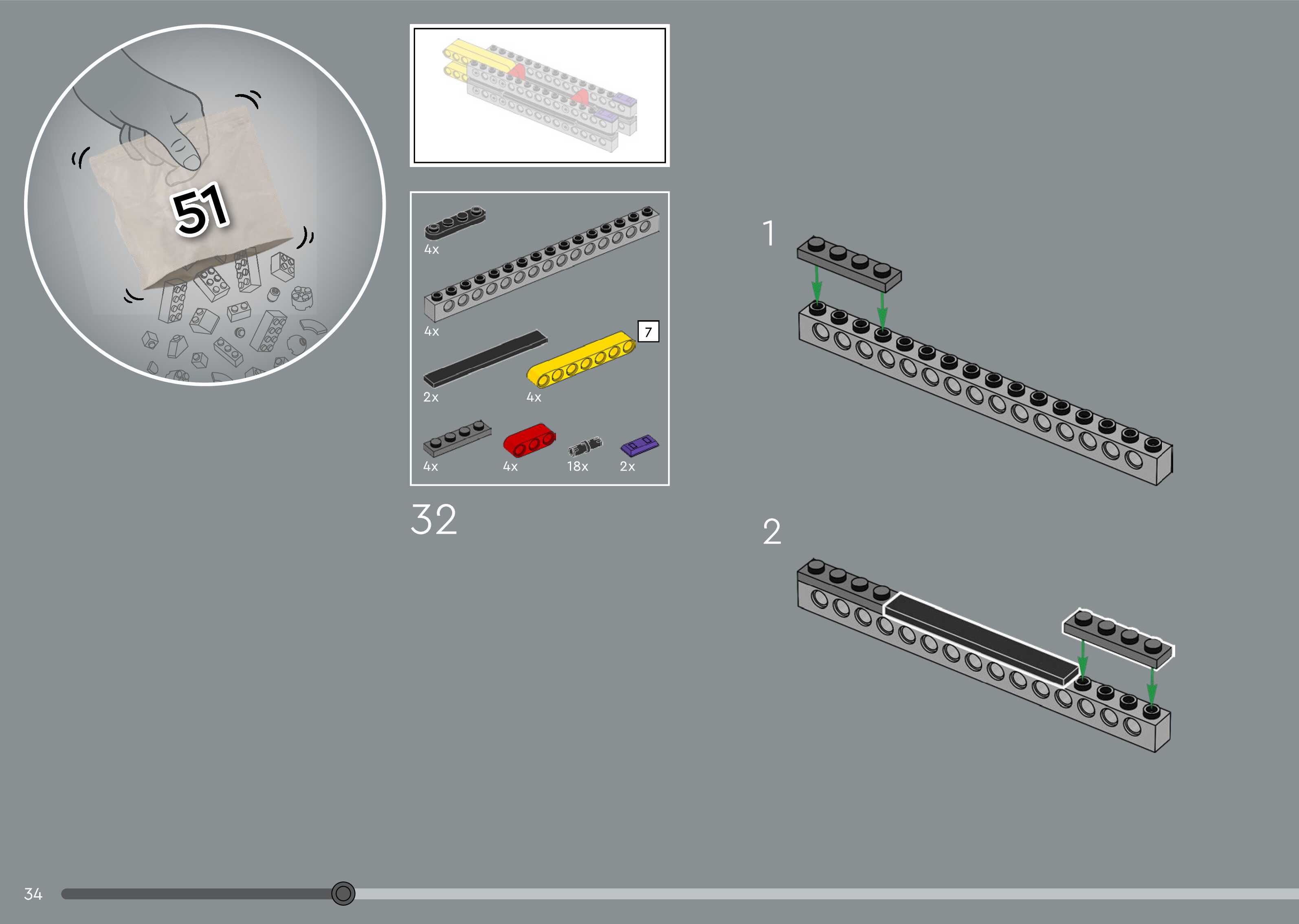 51

4x

4x

7

2x

4x

4x

4x

18x

2x

32

1

2

34