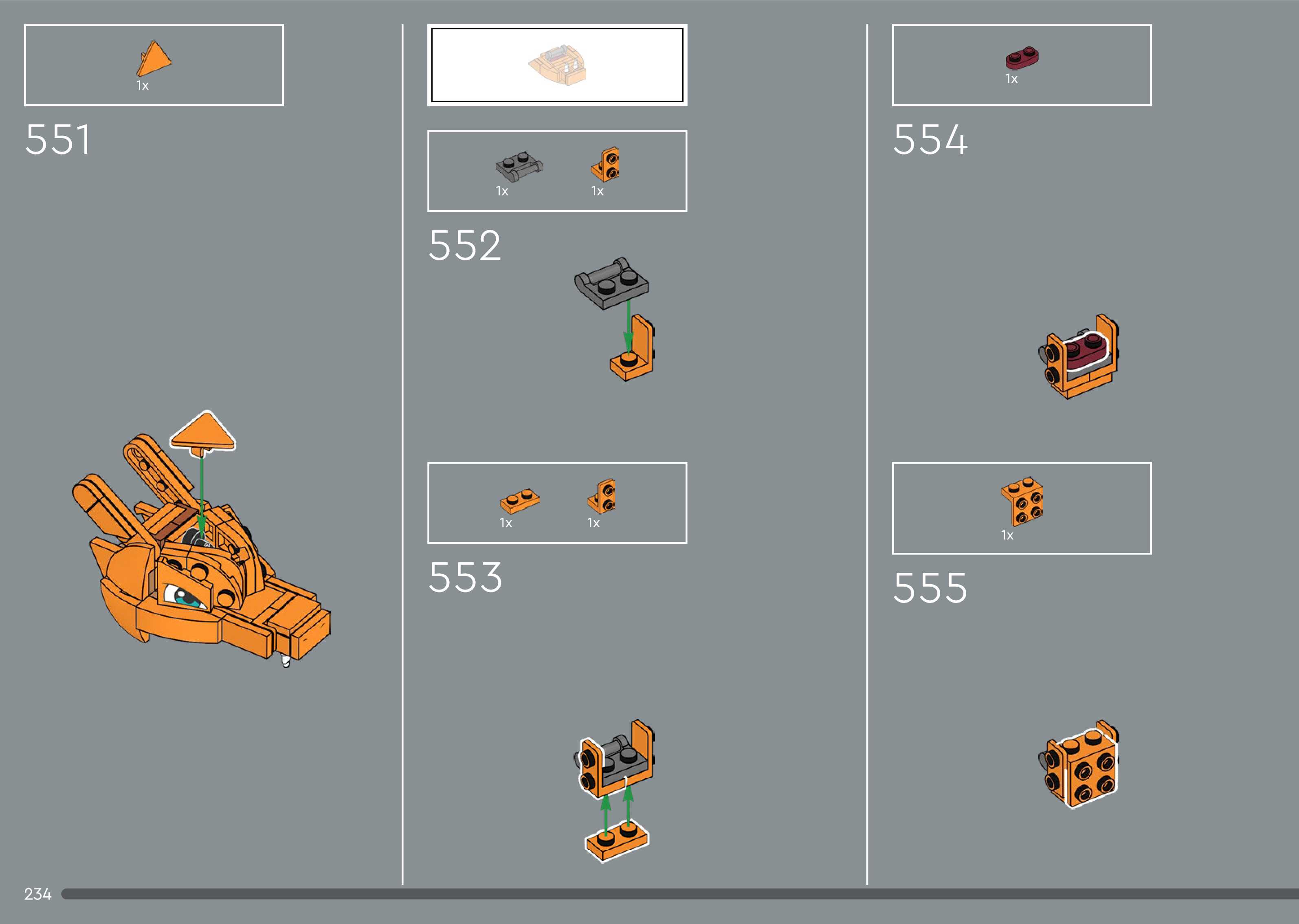 1x

551

1x 1x

552

1x 1x

553

1x

554

1x

555

234