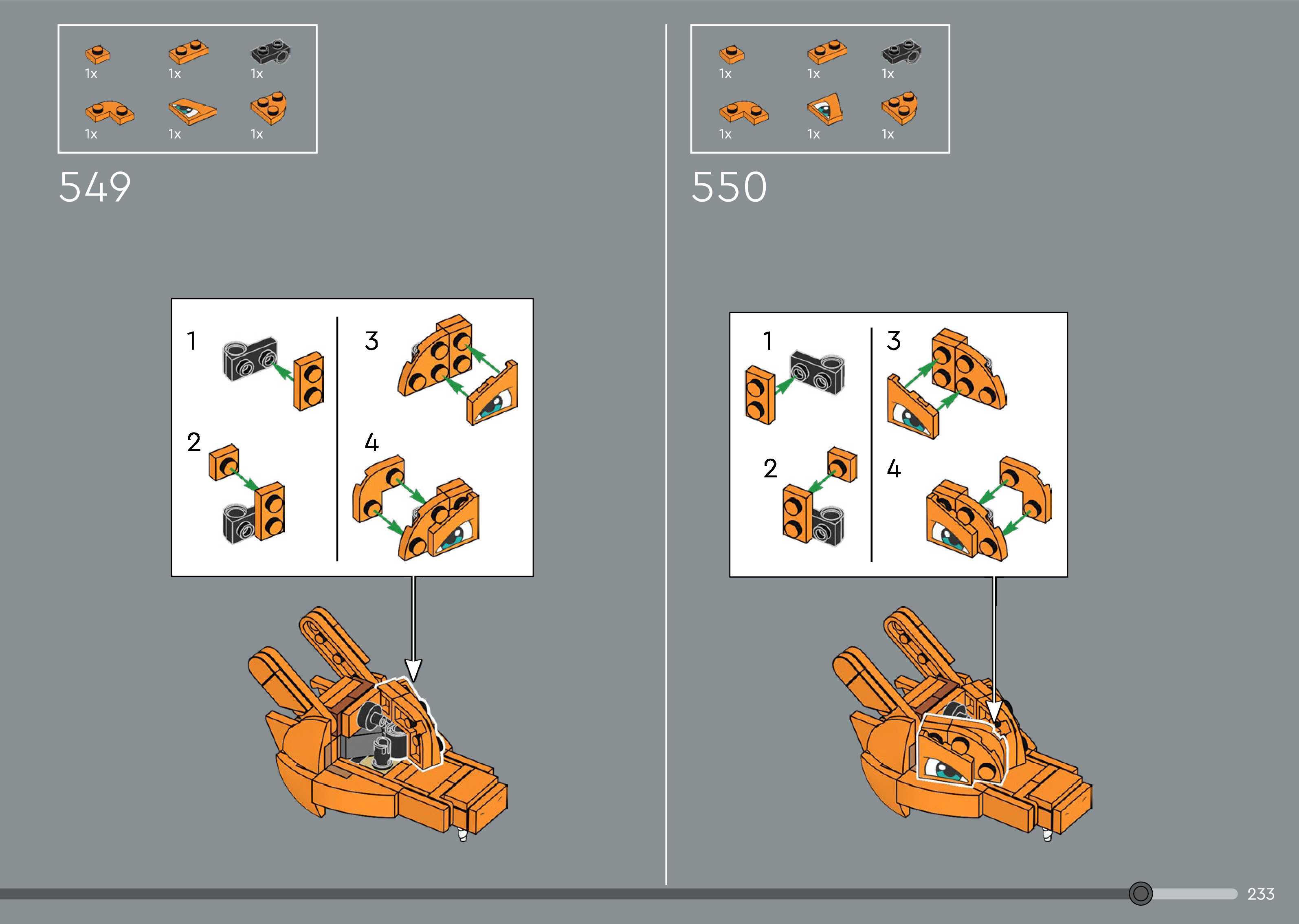 1x 1x 1x
1x 1x 1x

549

1
2
3
4

1x 1x 1x
1x 1x 1x

550

1
2
3
4

233