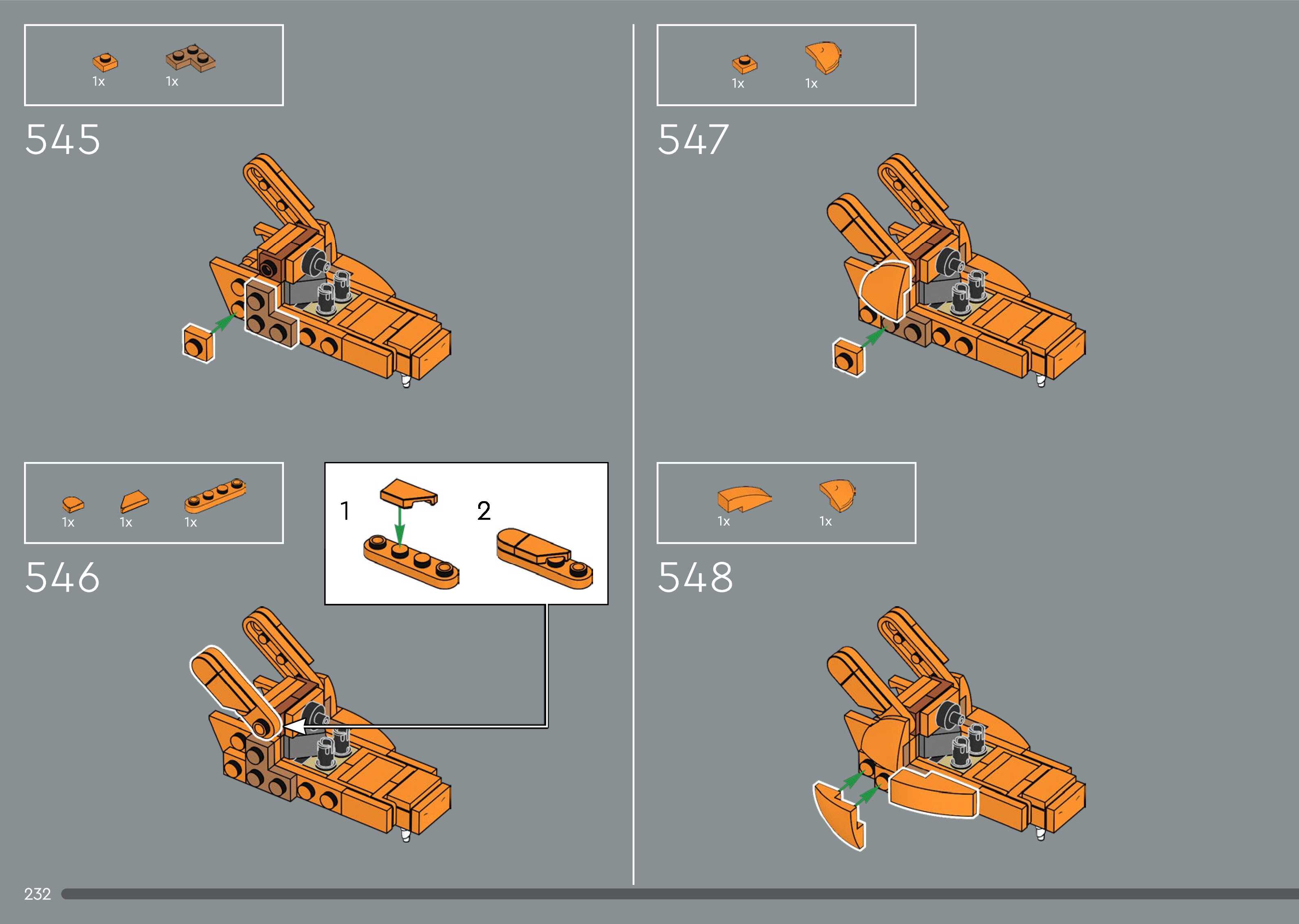 1x 1x

545

1x 1x 1x

546

1

2

1x 1x

547

1x 1x

548

232