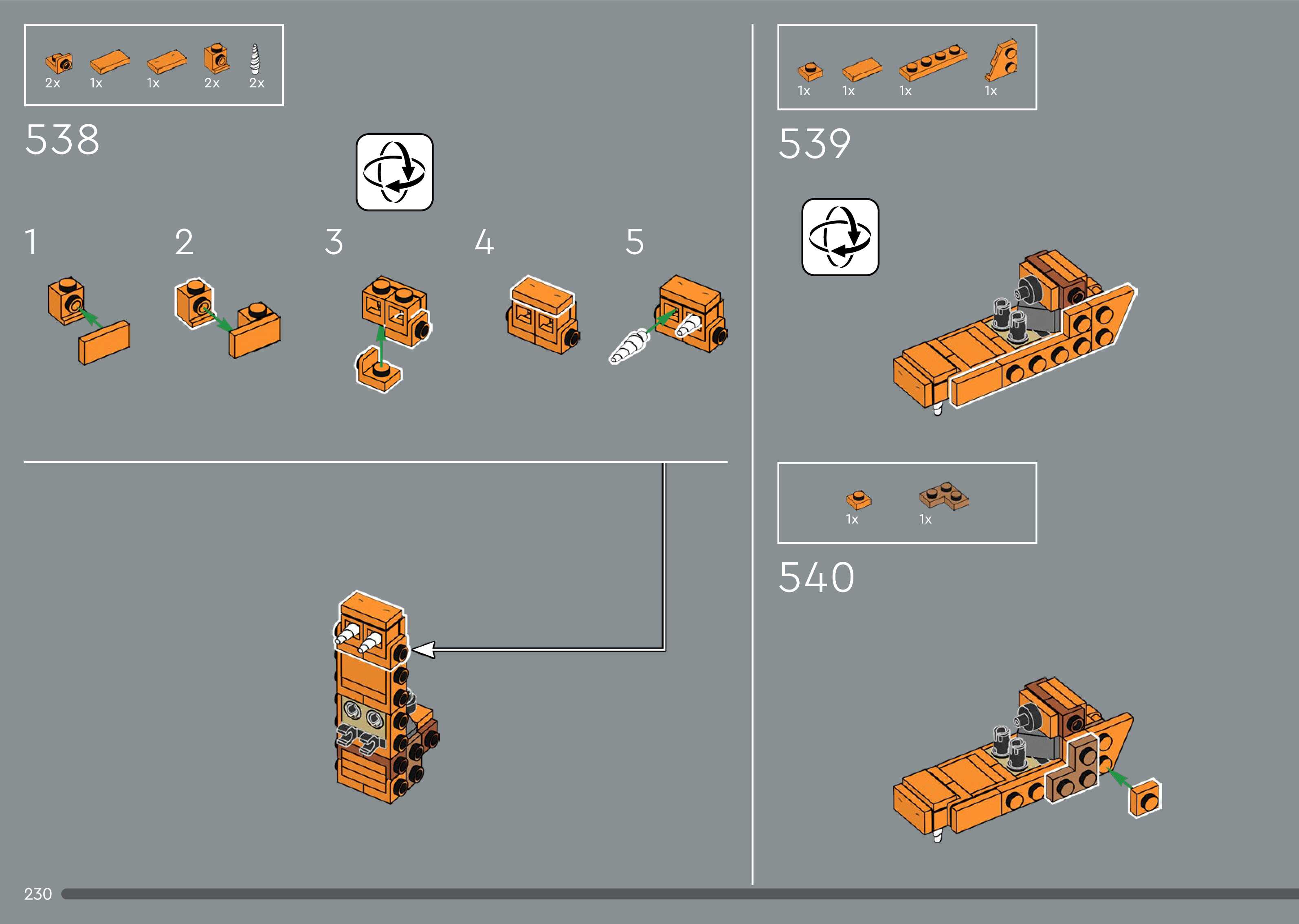 2x 1x 1x 2x 2x

538

1

2

3

4

5

1x 1x 1x 1x

539

1x 1x

540

230