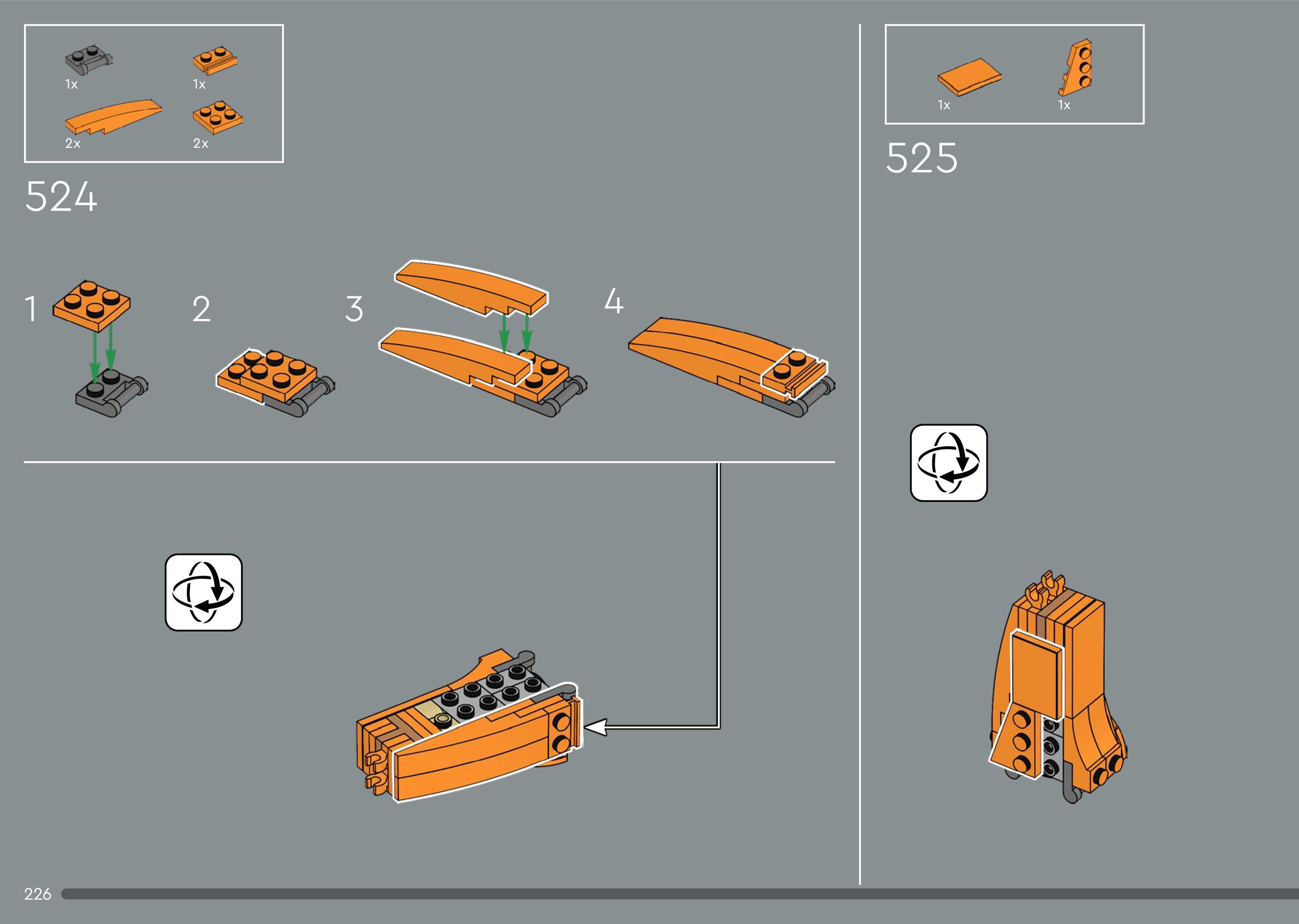 1x
1x
2x
2x

524

1
2
3
4

1x
1x

525

226