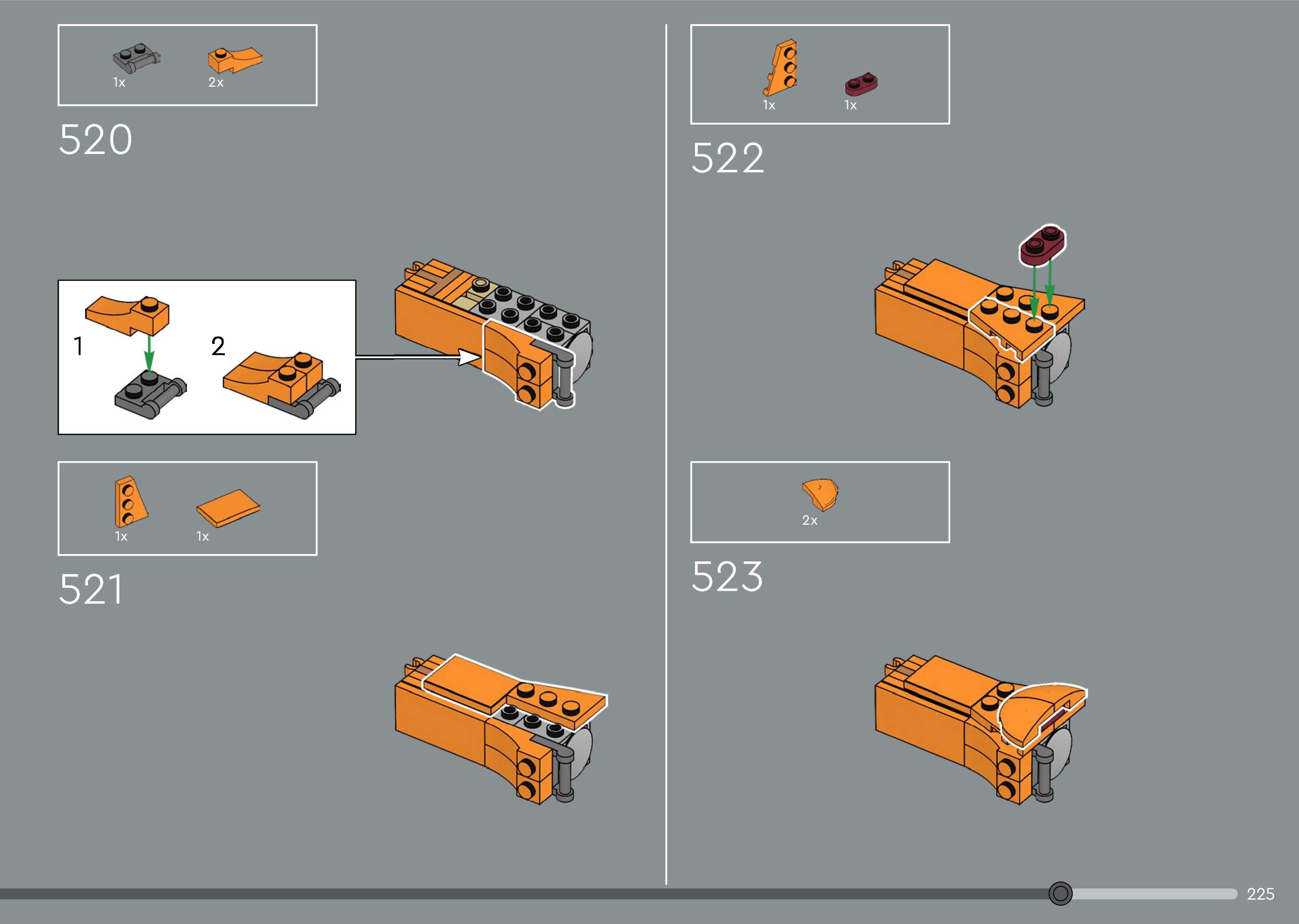 1x 2x

520

1

2

1x 1x

521

1x 1x

522

2x

523

225