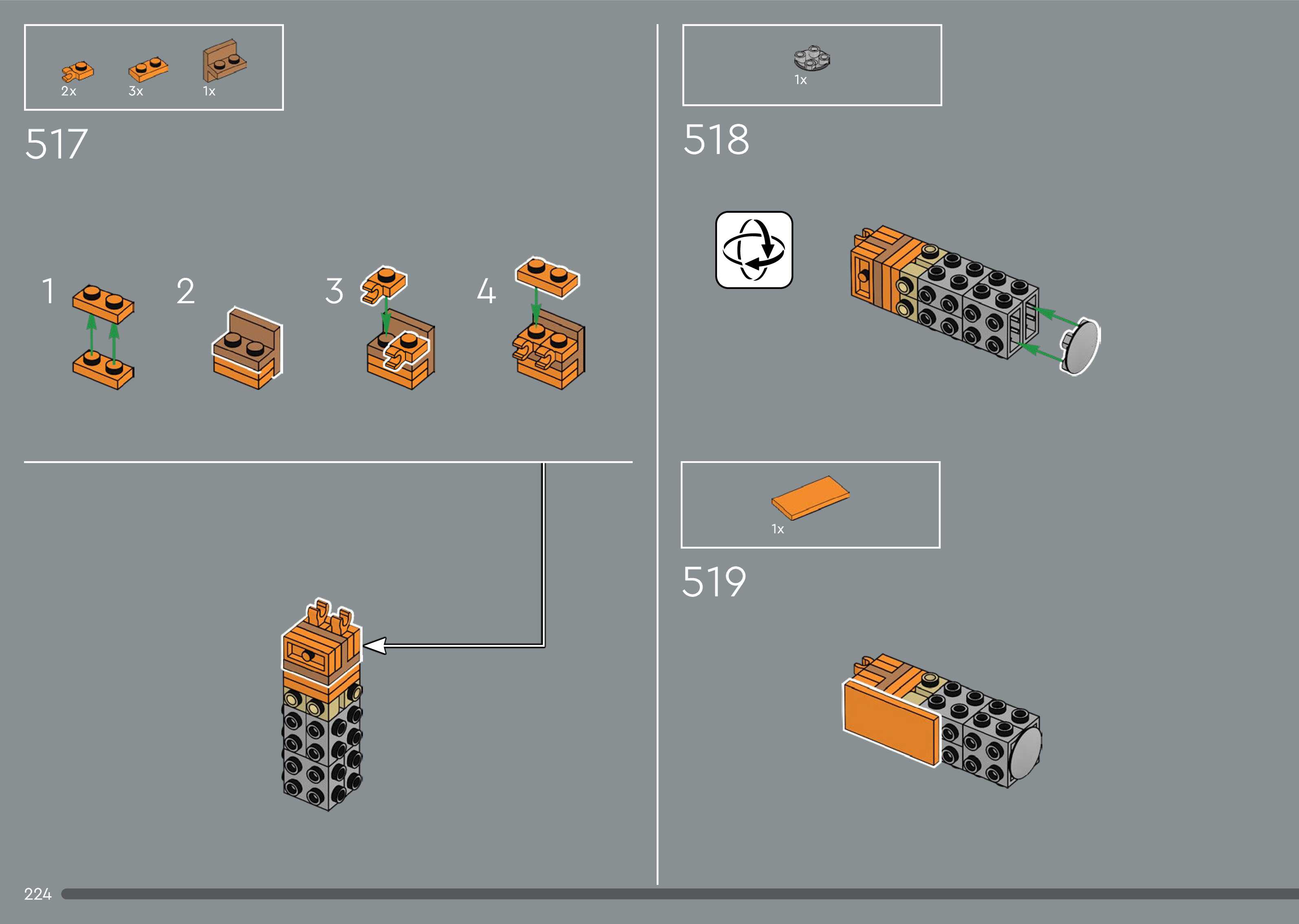 2x 3x 1x

517

1 2 3 4

1x

518

1x

519

224