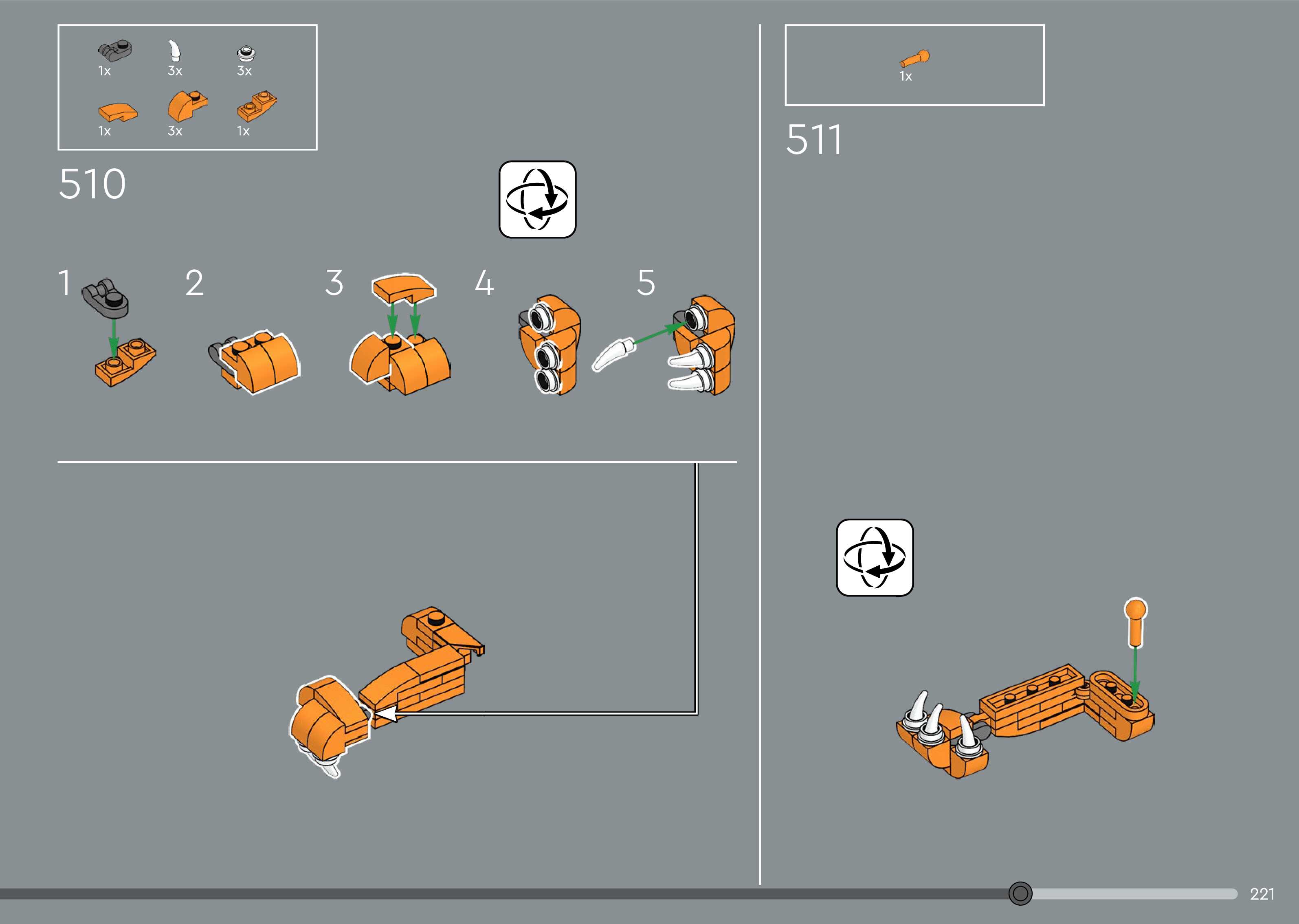 1x 3x 3x
1x 3x 1x

510

1 2 3 4 5

1x

511

221