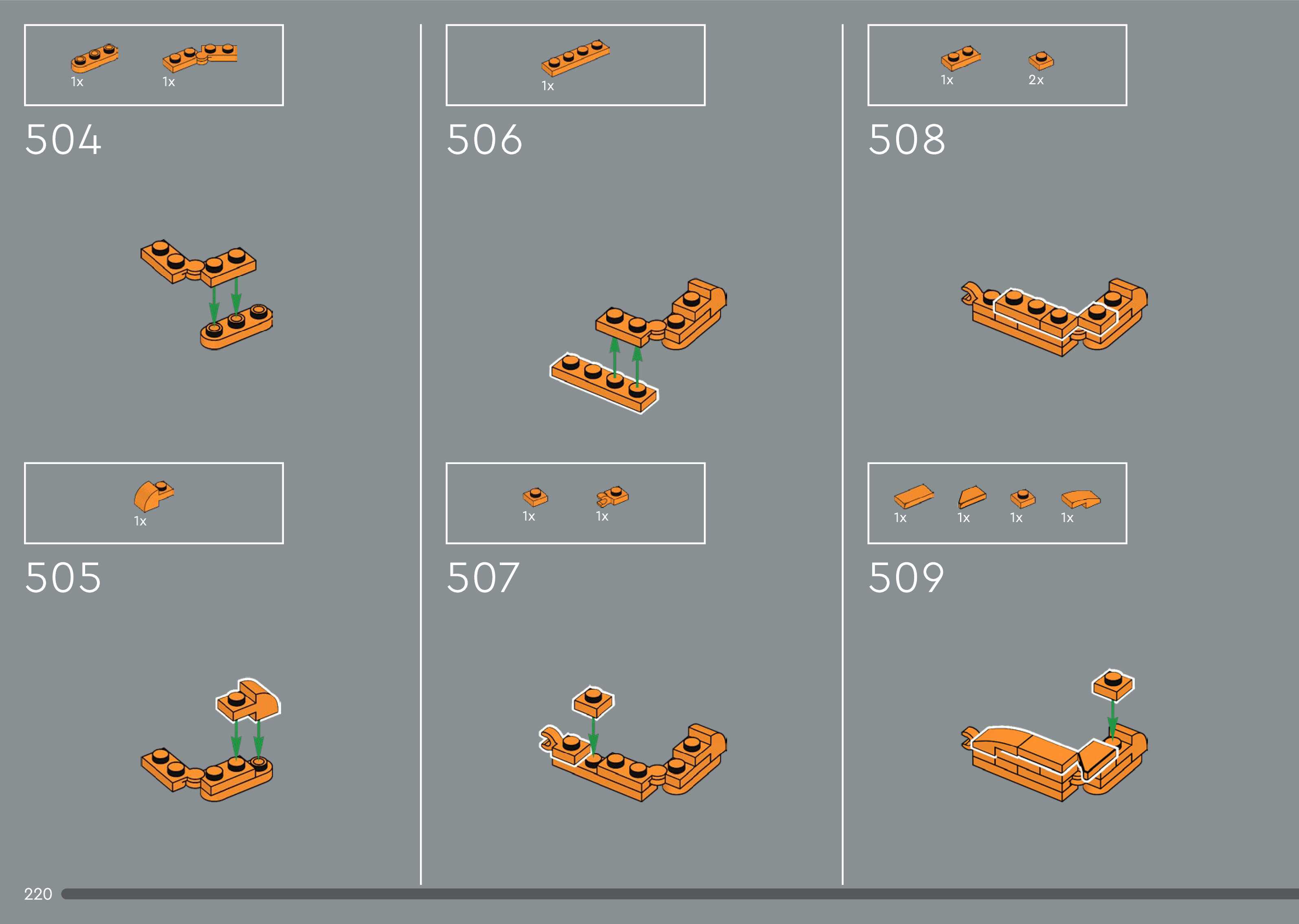 1x 1x

504

1x

505

1x

506

1x 1x

507

1x 2x

508

1x 1x 1x 1x

509

220