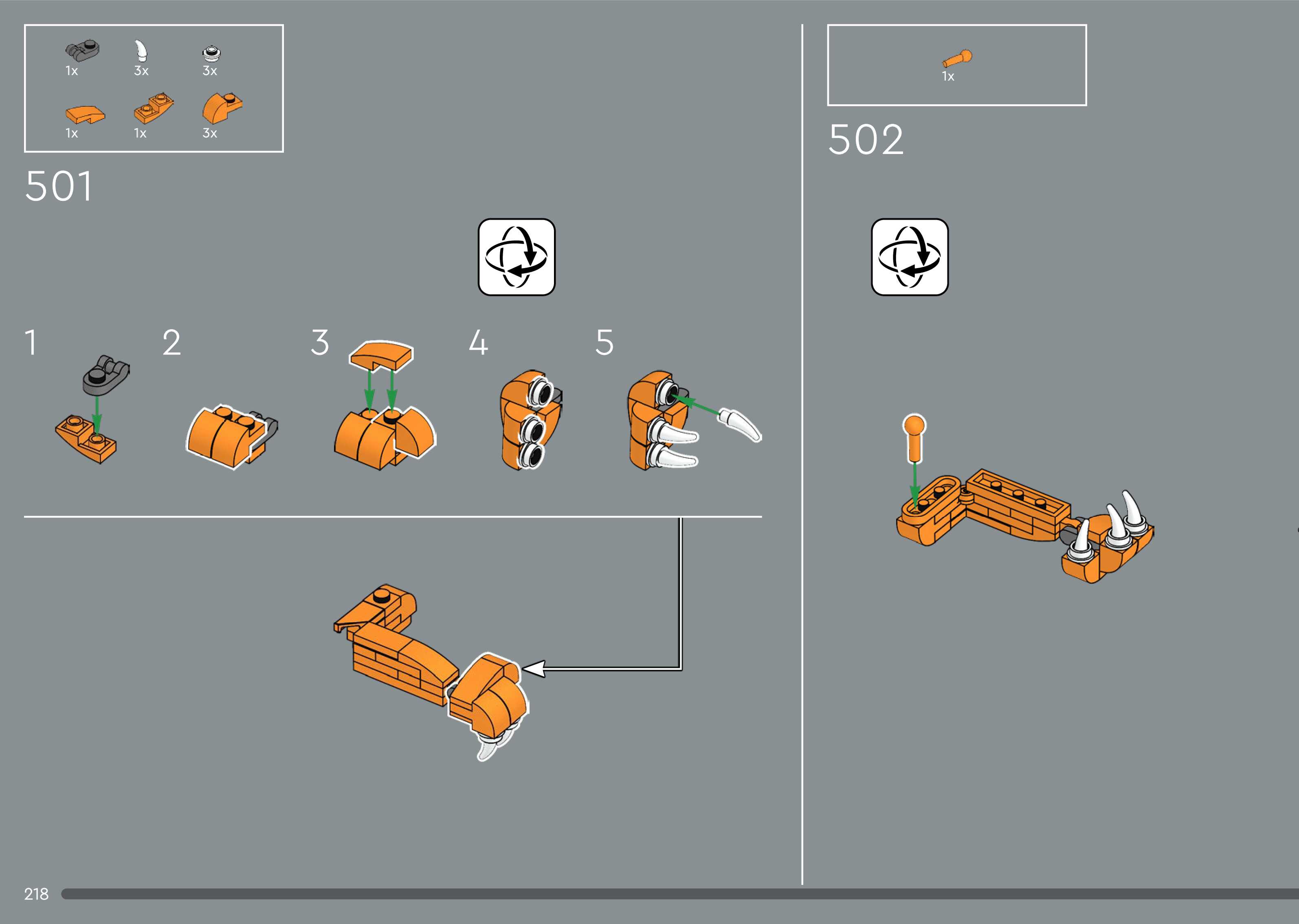 1x 3x 3x
1x 1x 3x

501

1 2 3 4 5

1x

502

218