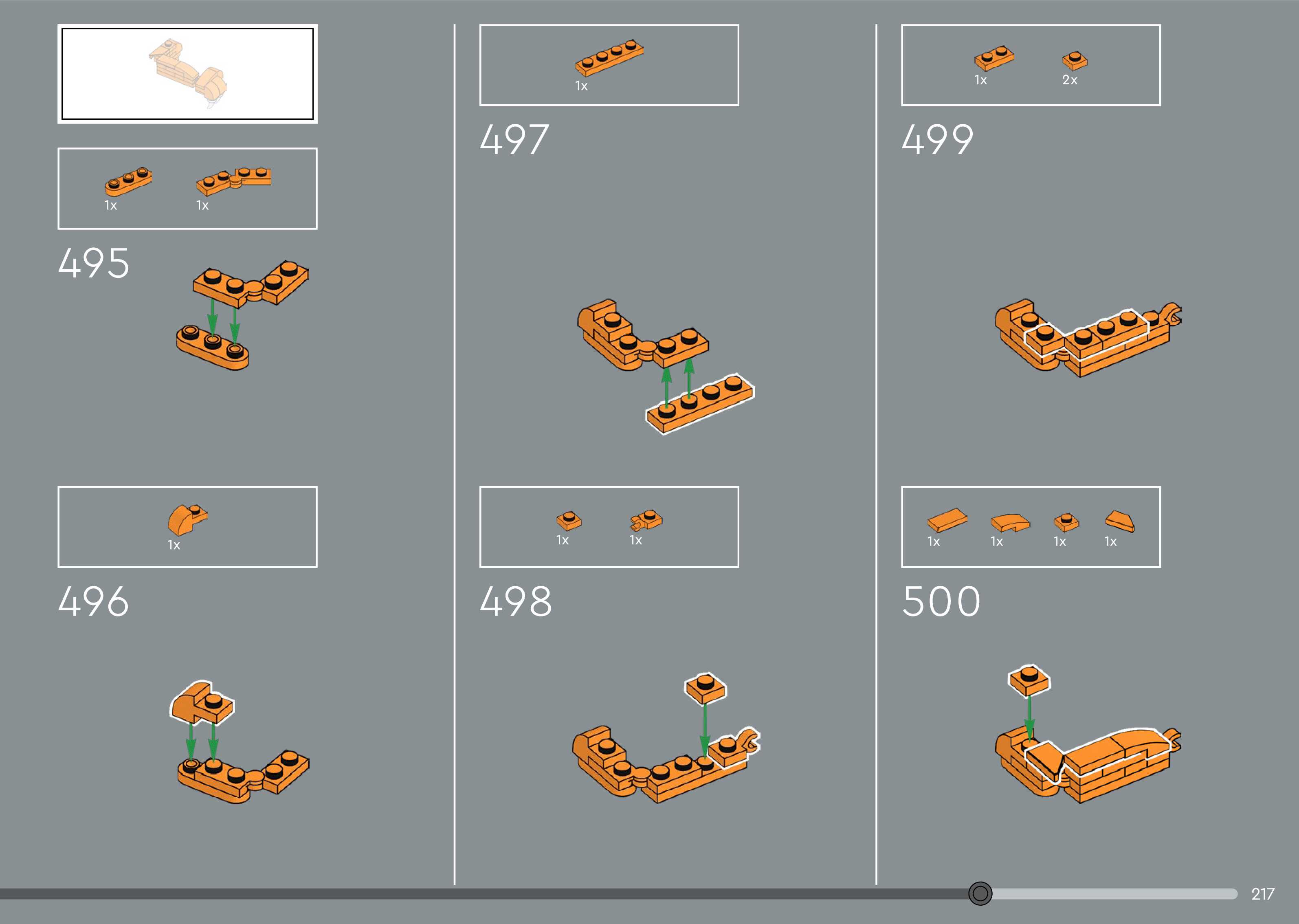 1x 1x

495

1x

496

1x

497

1x 1x

498

1x 2x

499

1x 1x 1x 1x

500

217