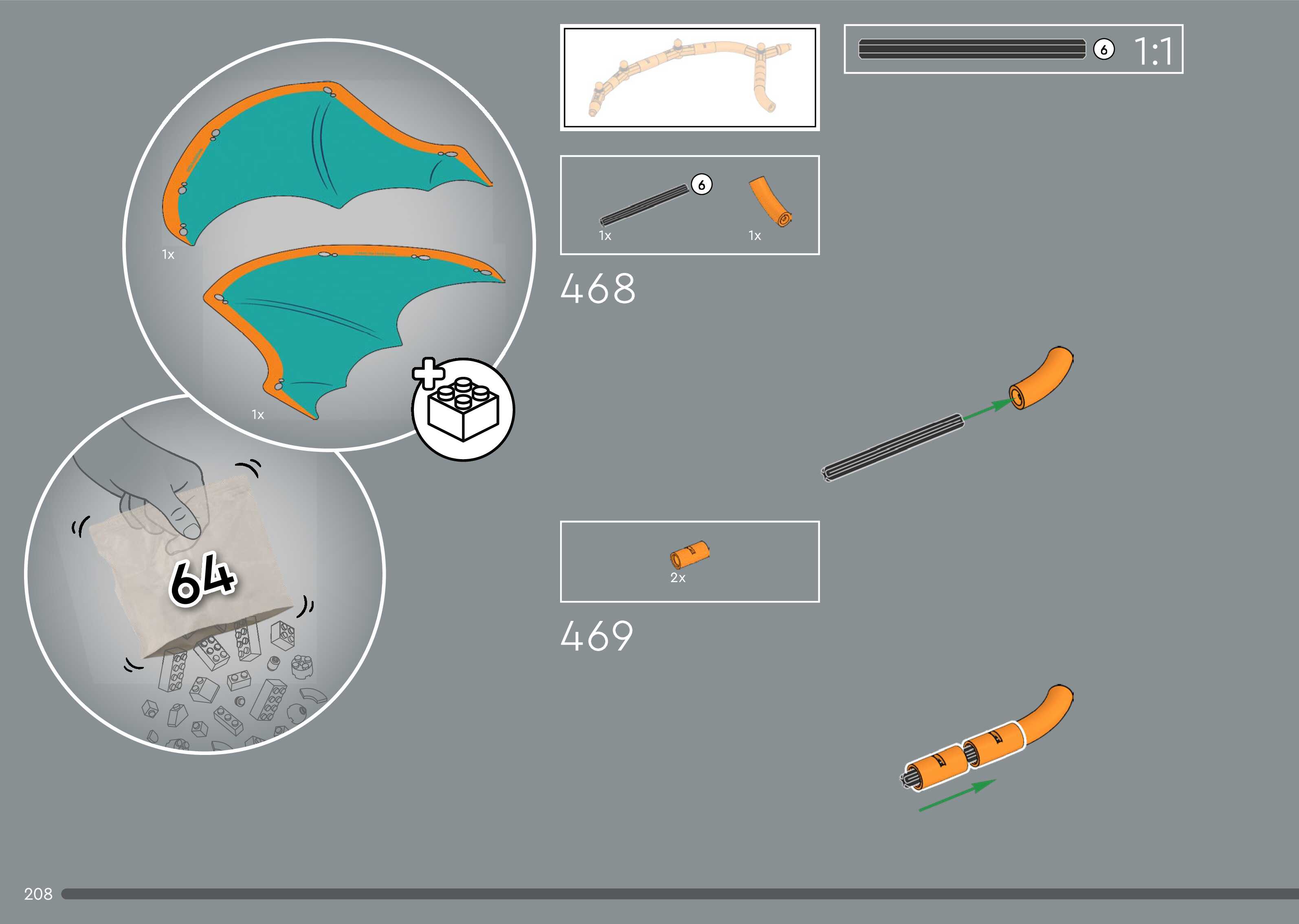 1x

1x

64

6 1:1

6

1x 1x

468

2x

469

208