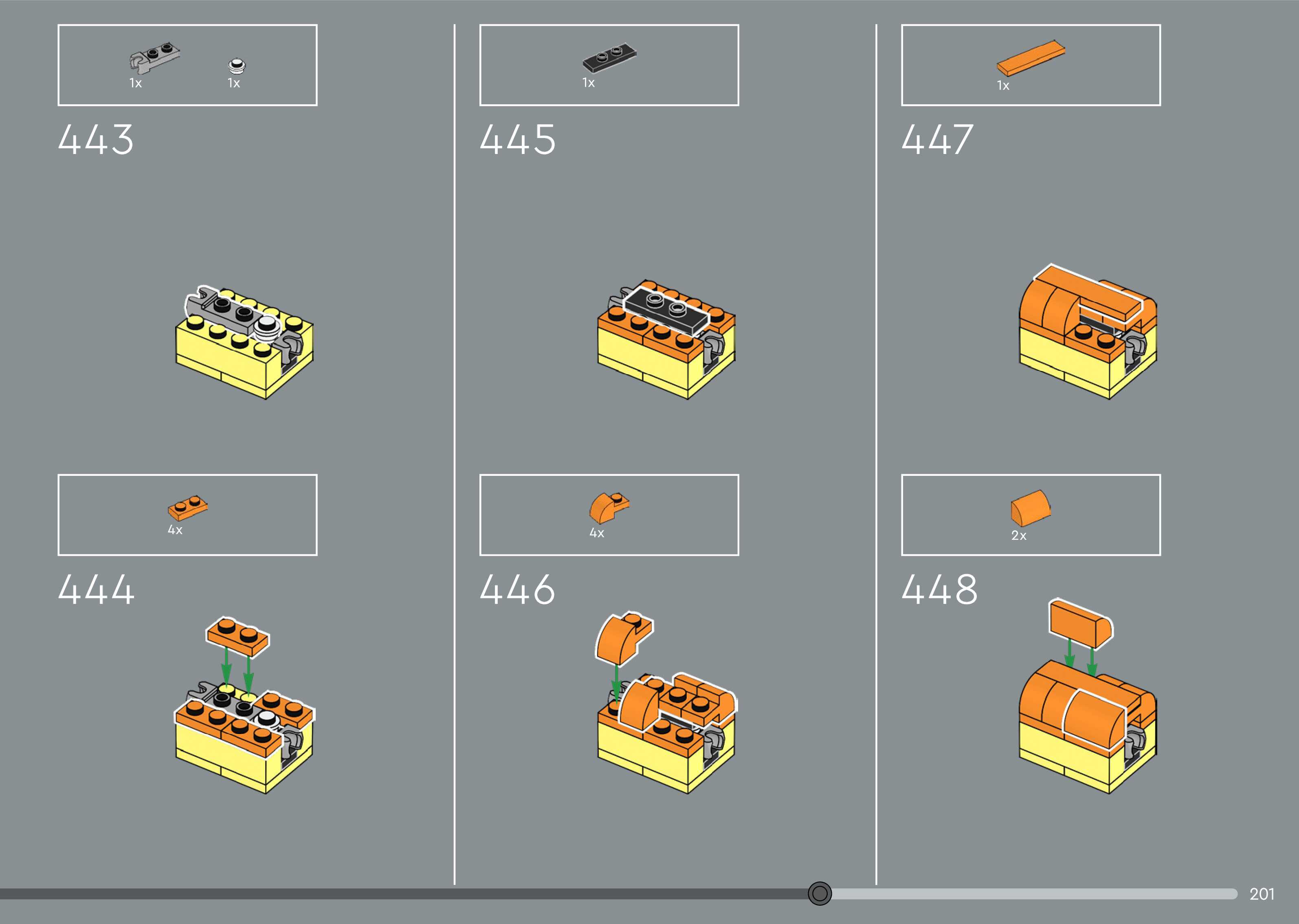 1x 1x

443

4x

444

1x

445

4x

446

1x

447

2x

448

201