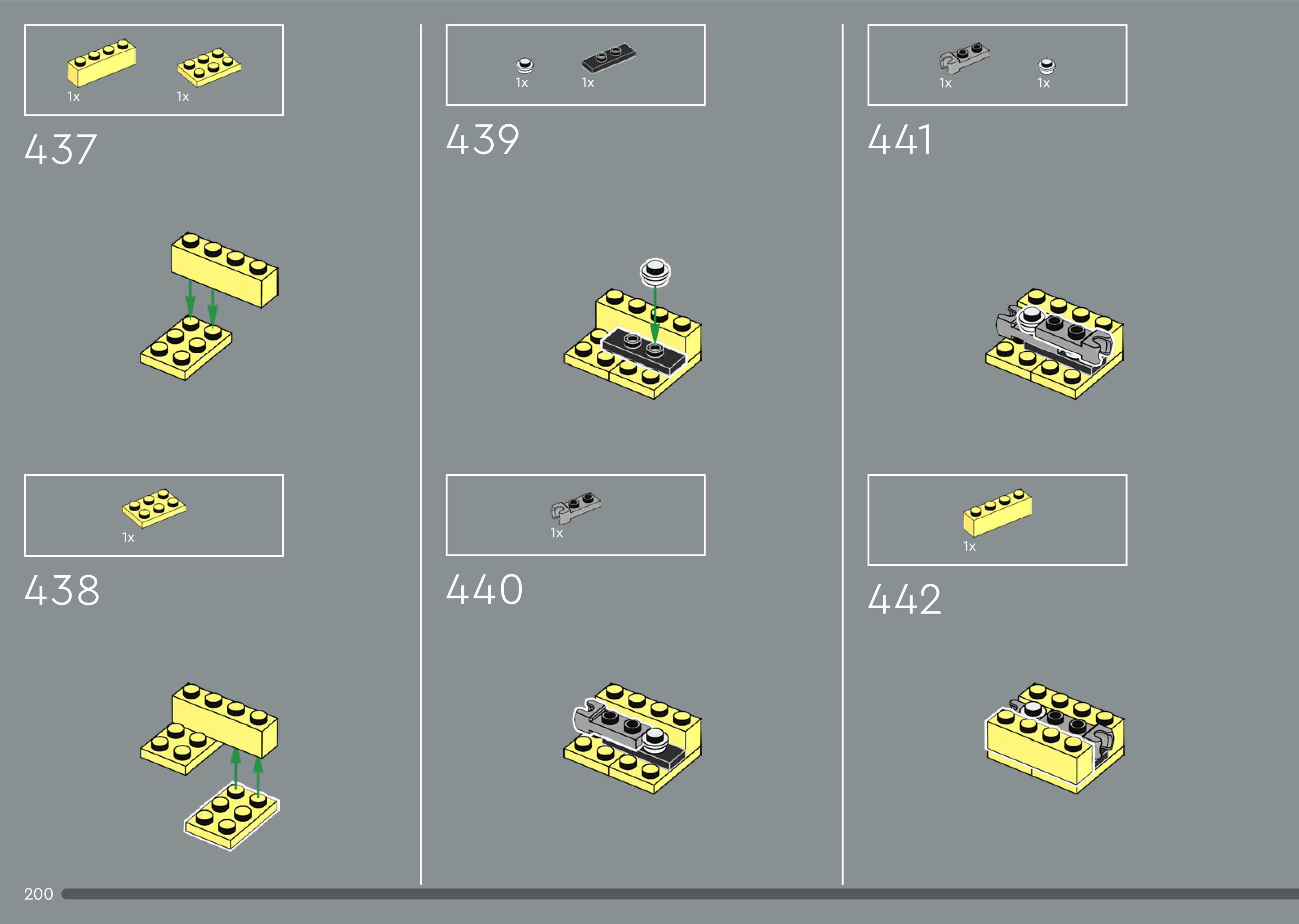 1x 1x

437

1x

438

1x 1x

439

1x

440

1x 1x

441

1x

442

200