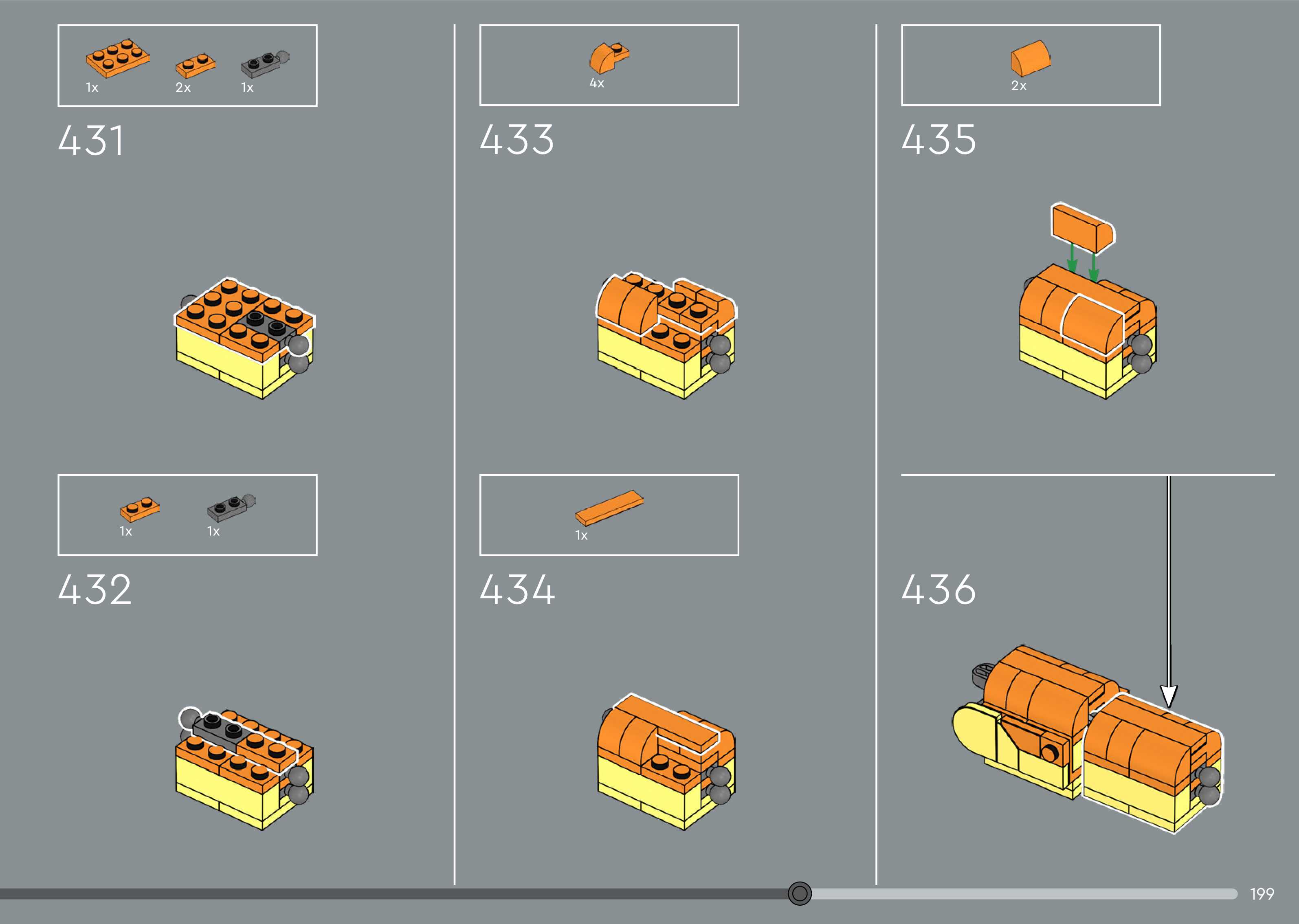 1x 2x 1x

431

1x 1x

432

4x

433

1x

434

2x

435

436

199