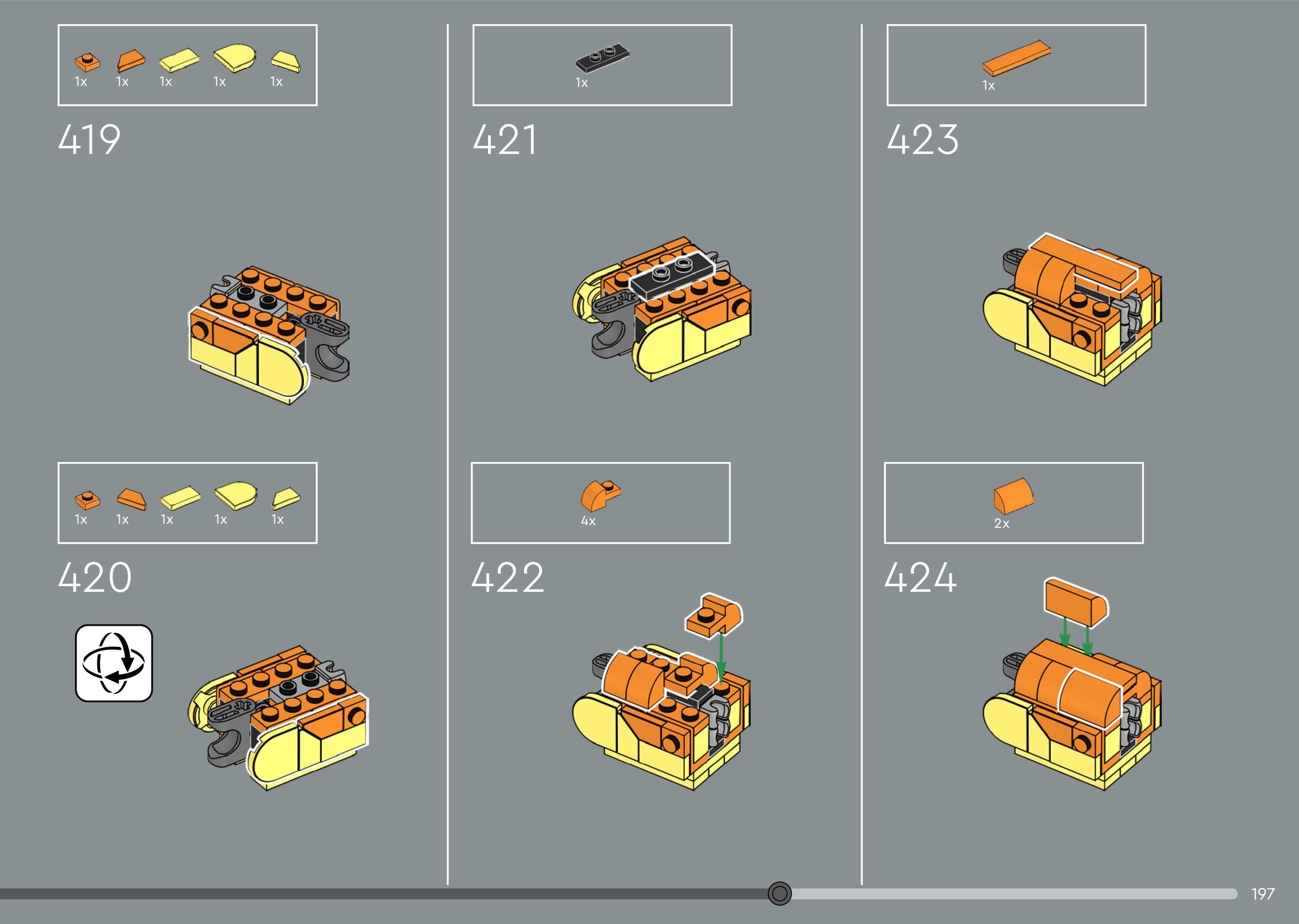 1x 1x 1x 1x 1x

419

1x 1x 1x 1x 1x

420

1x

421

4x

422

1x

423

2x

424

197