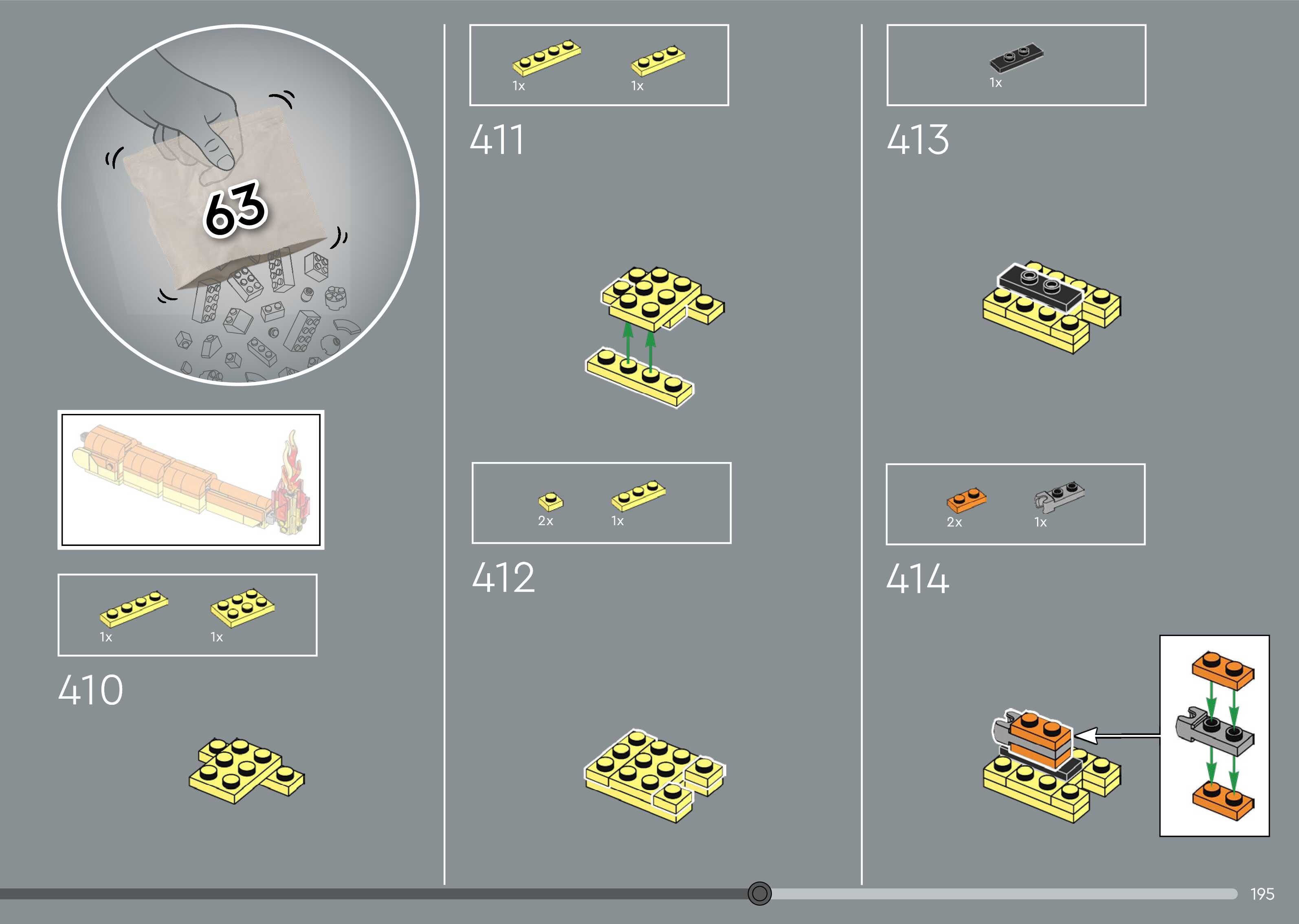 63

1x 1x

410

1x 1x

411

2x 1x

412

1x

413

2x 1x

414

195