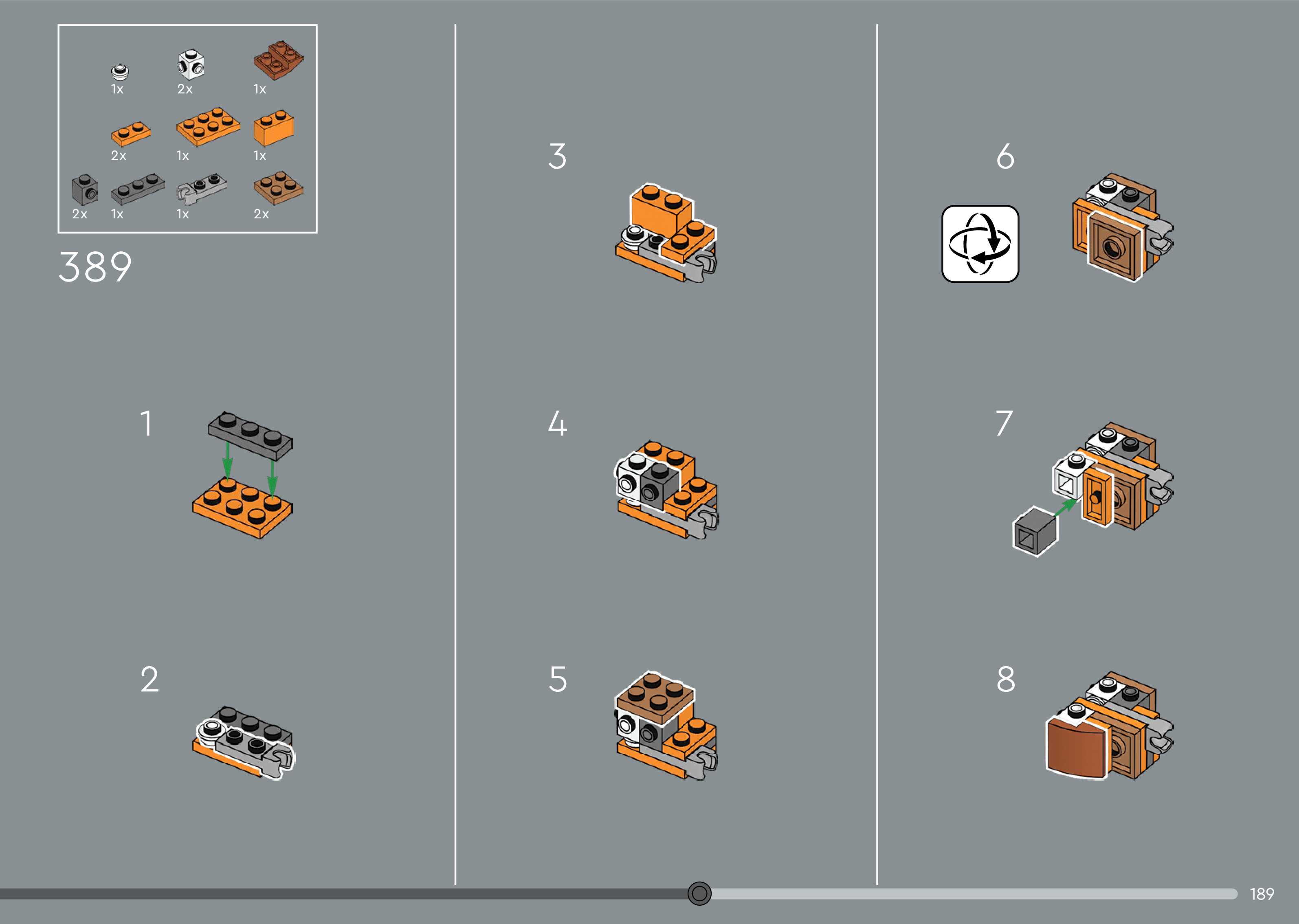 1x 2x 1x

2x 1x 1x

2x 1x 1x 2x

389

1

2

3

4

5

6

7

8

189