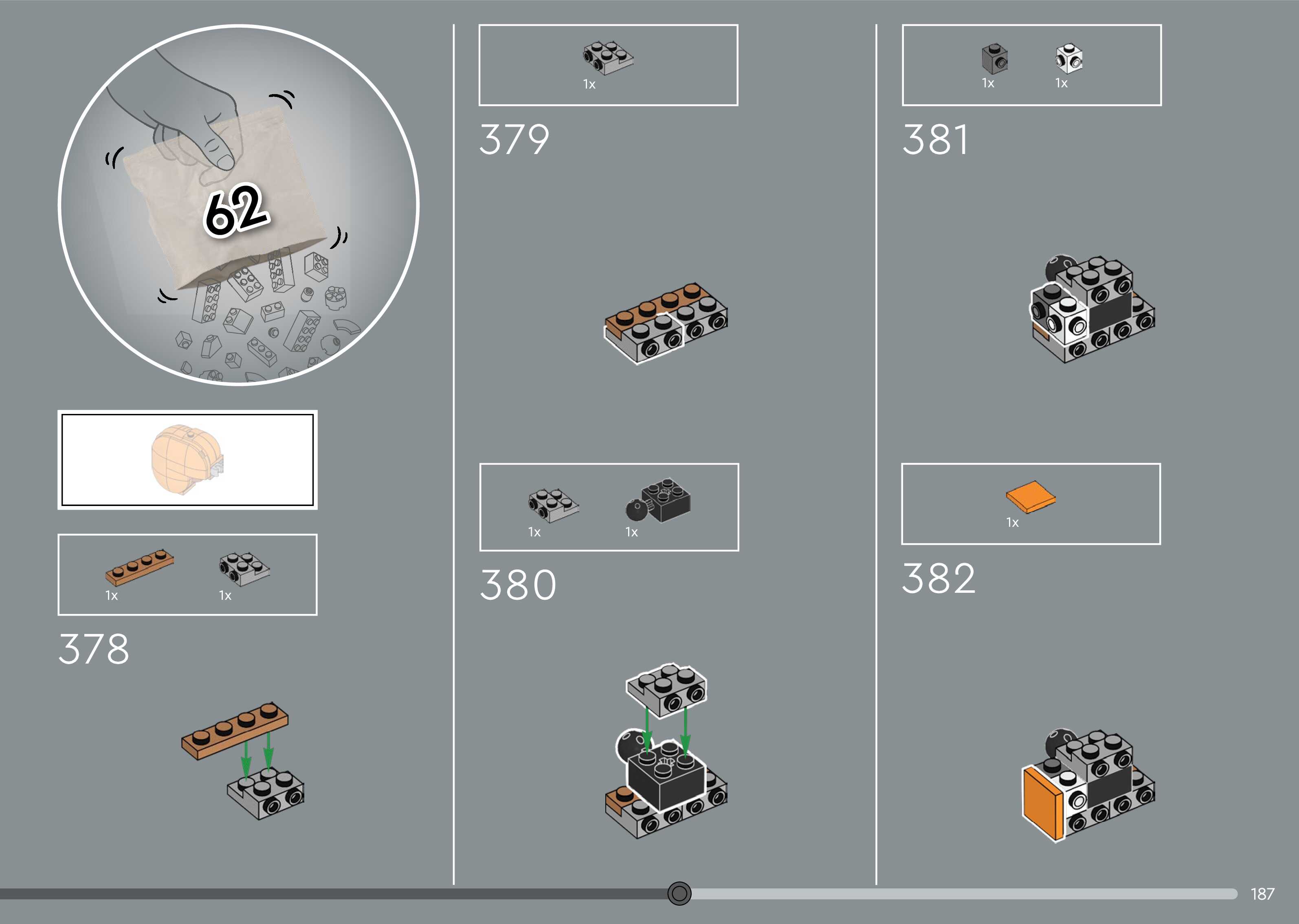 62

1x 1x

378

1x

379

1x 1x

380

1x 1x

381

1x

382

187