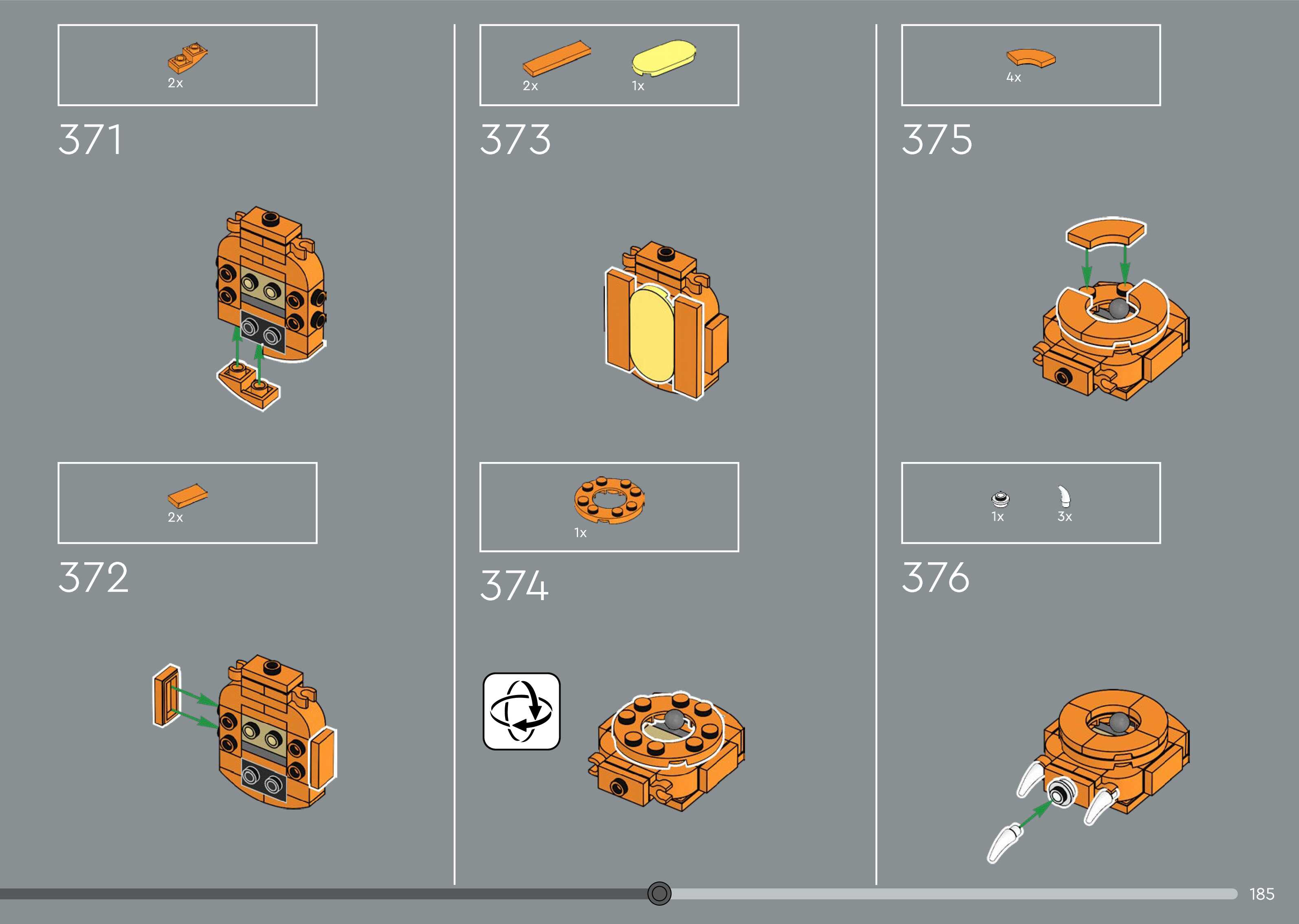 2x

371

2x

372

2x

1x

373

1x

374

4x

375

1x

3x

376

185