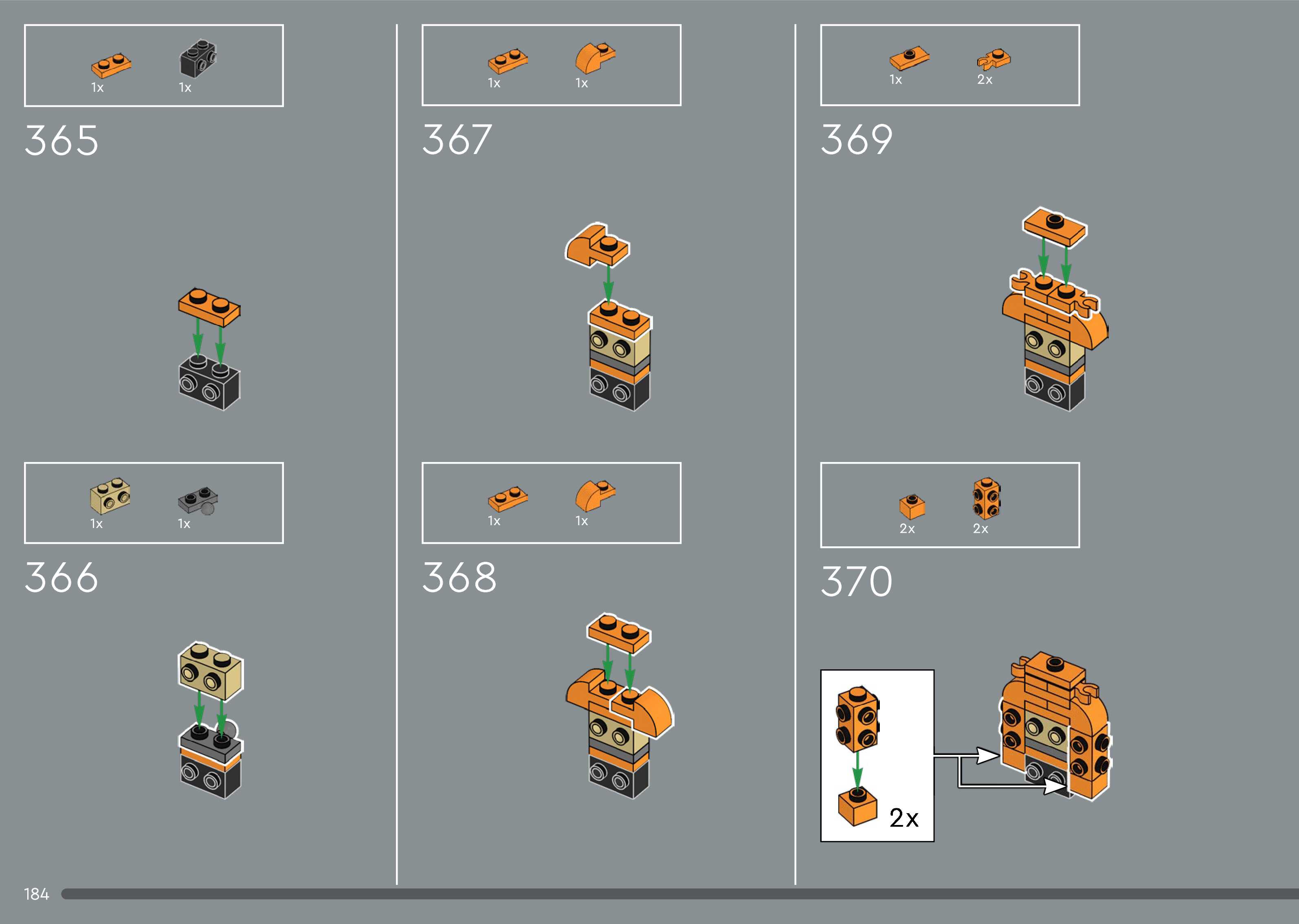 1x 1x

365

1x 1x

366

1x 1x

367

1x 1x

368

1x 2x

369

2x 2x

370

2x

184