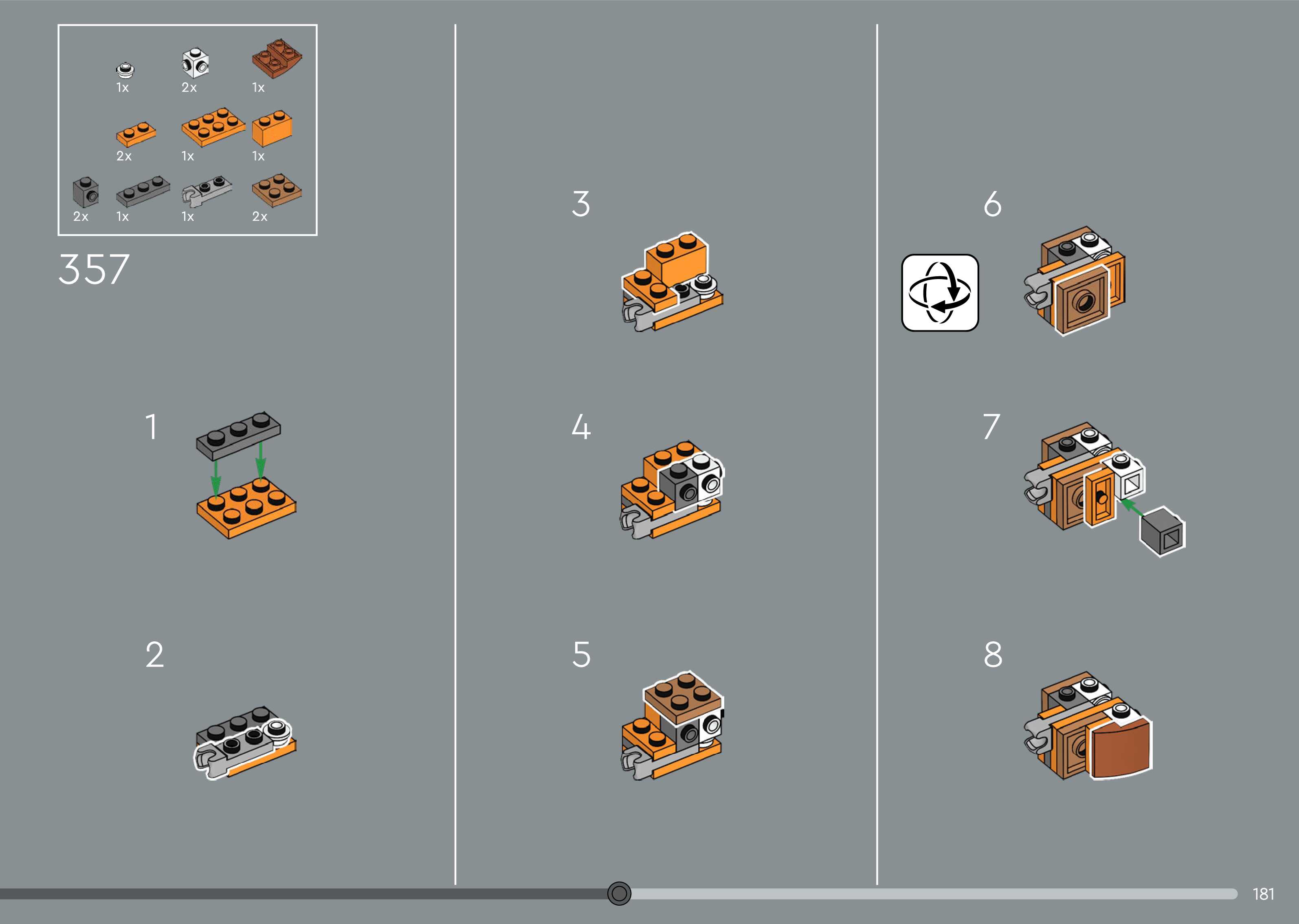 1x 2x 1x

2x 1x 1x

2x 1x 1x 2x

357

1

2

3

4

5

6

7

8

181