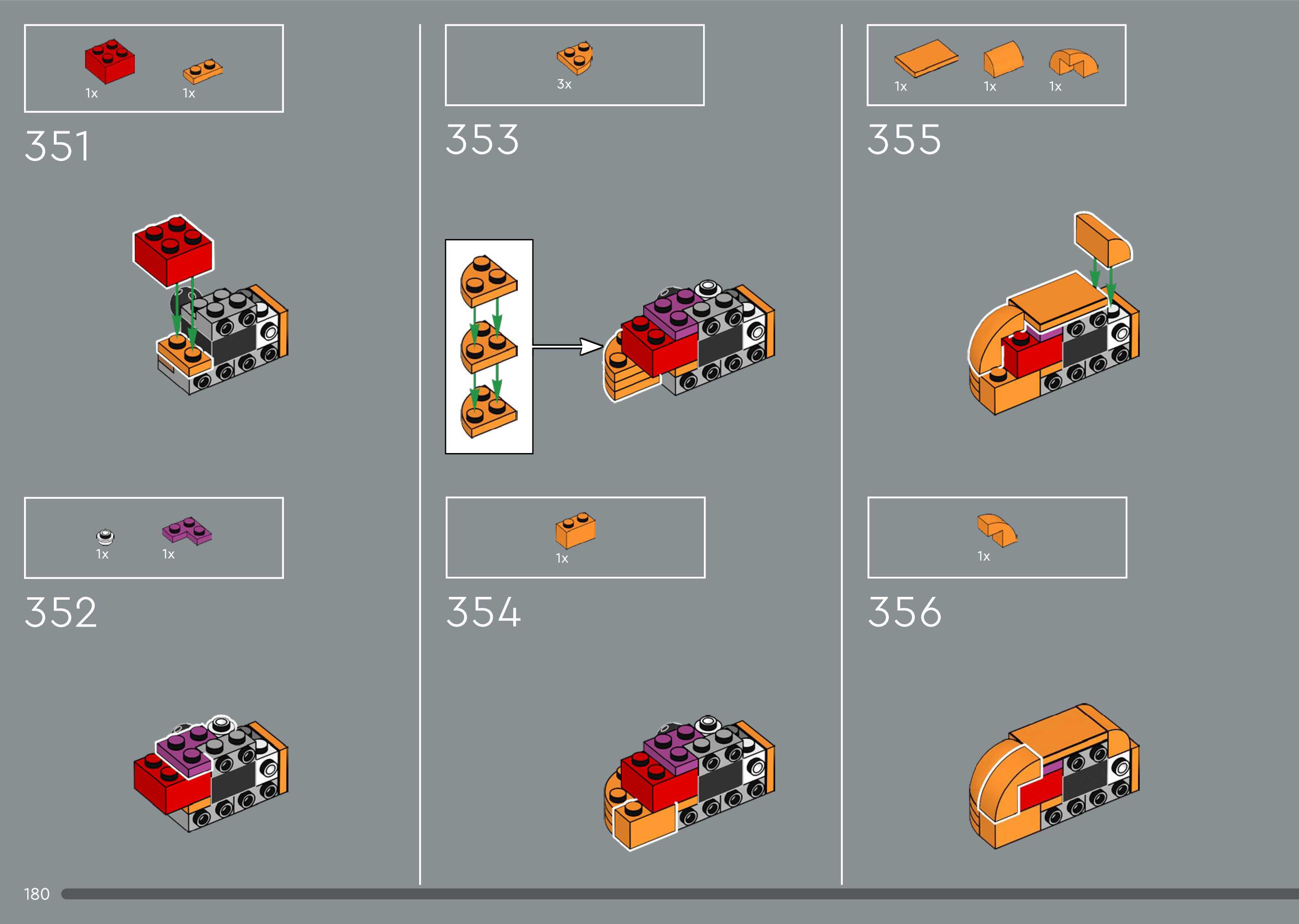 1x 1x

351

1x 1x

352

3x

353

1x

354

1x 1x 1x

355

1x

356

180