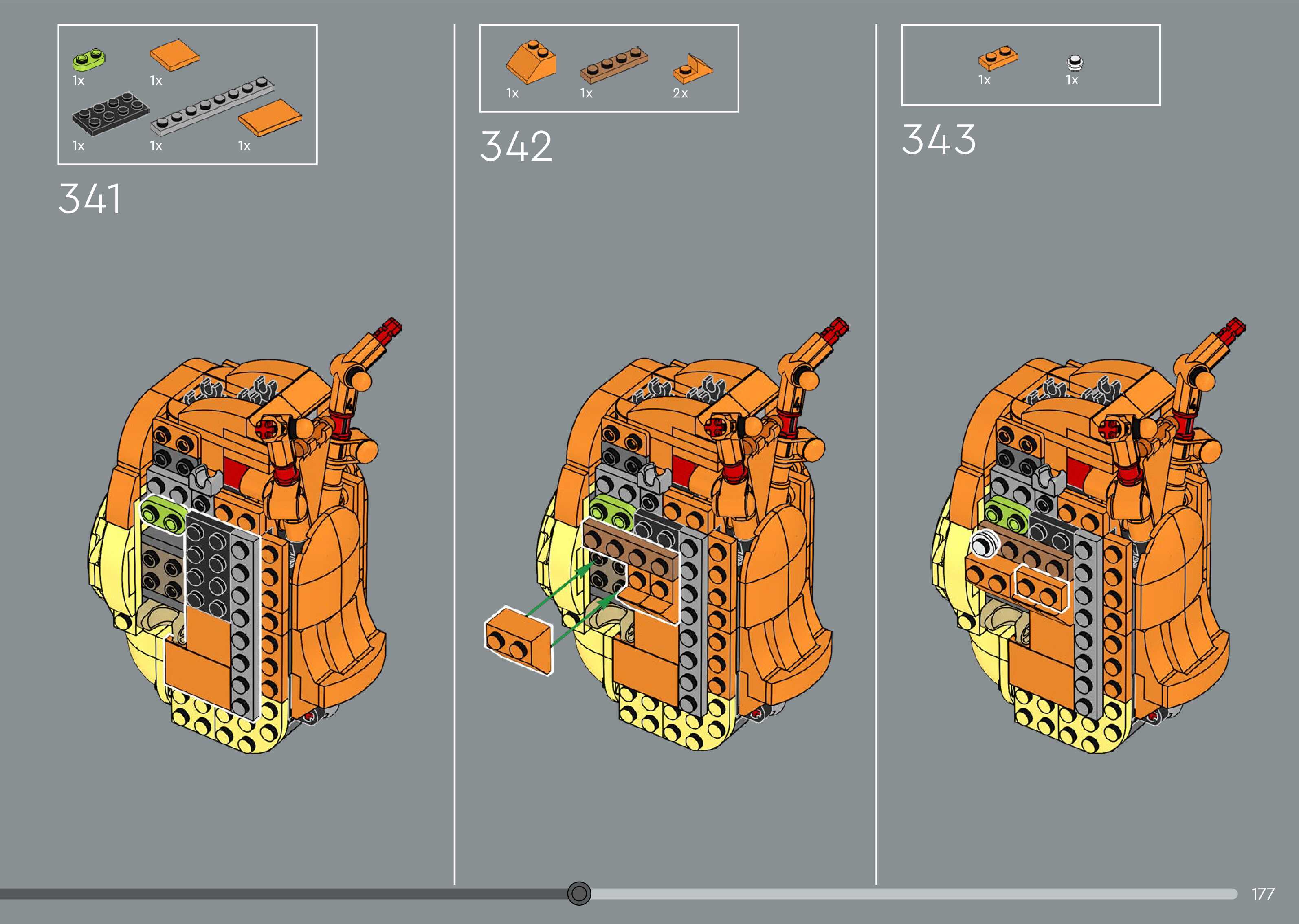 1x 1x
1x 1x 1x

341

1x 1x 2x

342

1x 1x

343

177