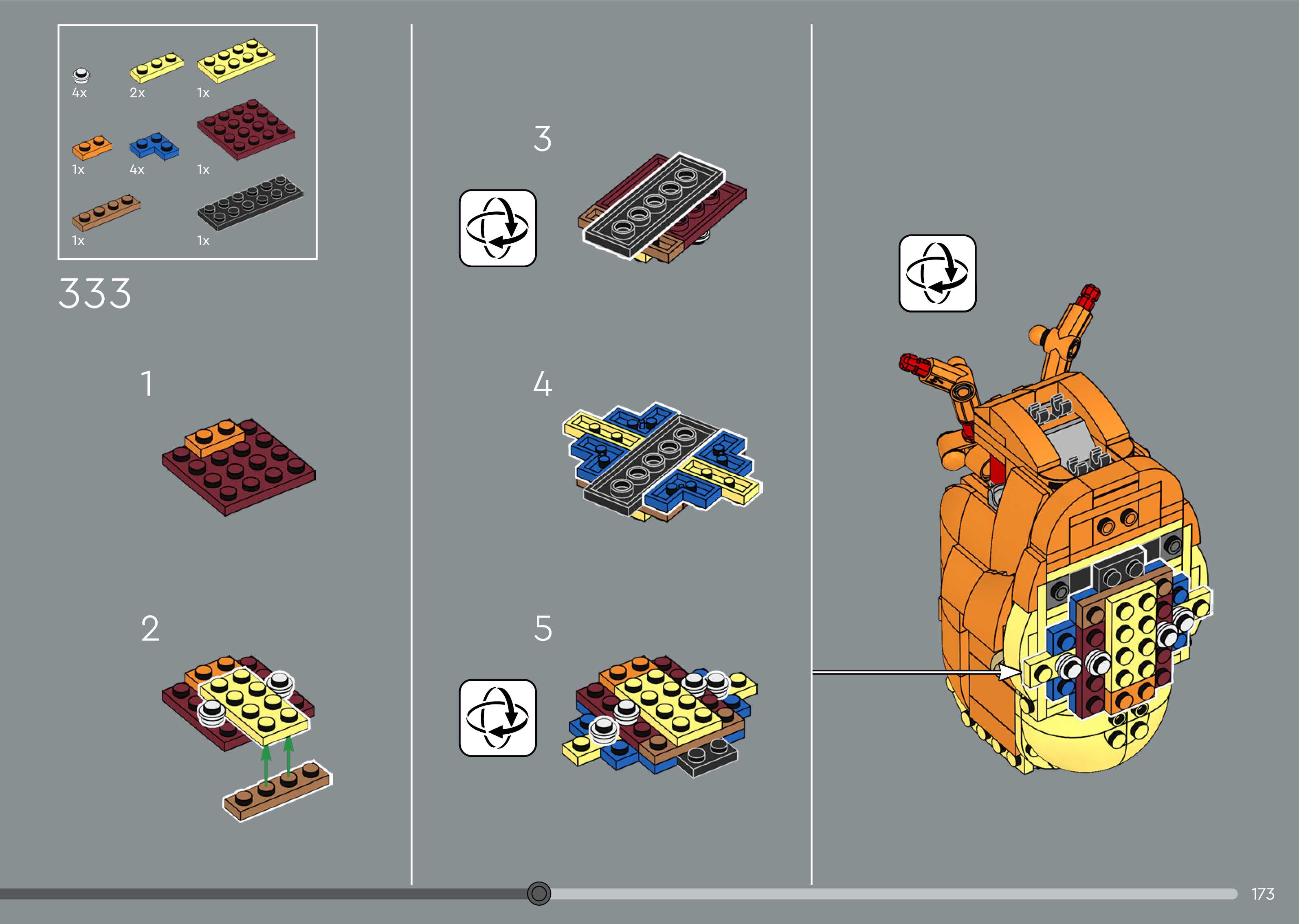 4x
2x
1x
1x
4x
1x
1x
1x

333

1

2

3

4

5

173