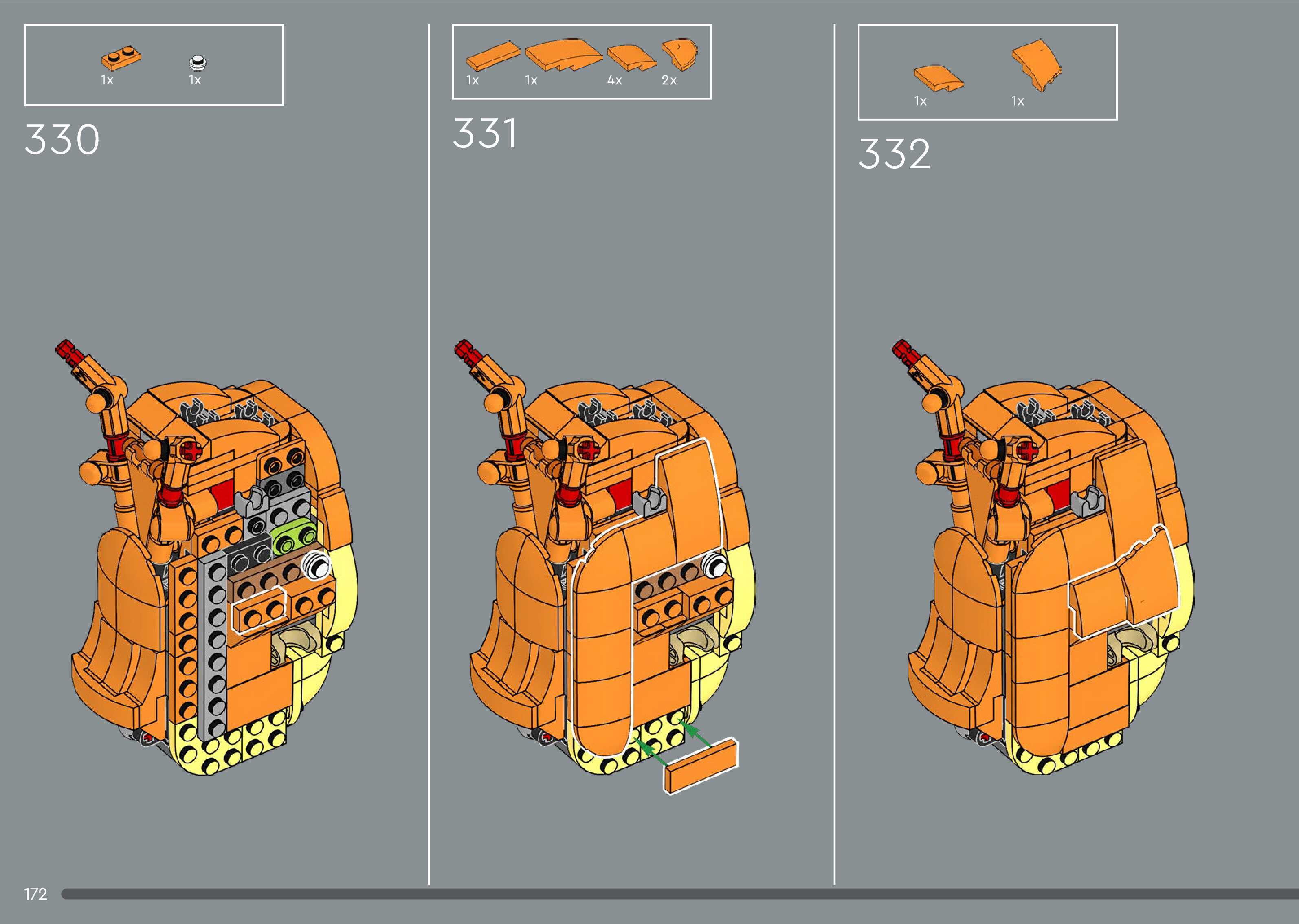 1x 1x

330

1x 1x 4x 2x

331

1x 1x

332

172