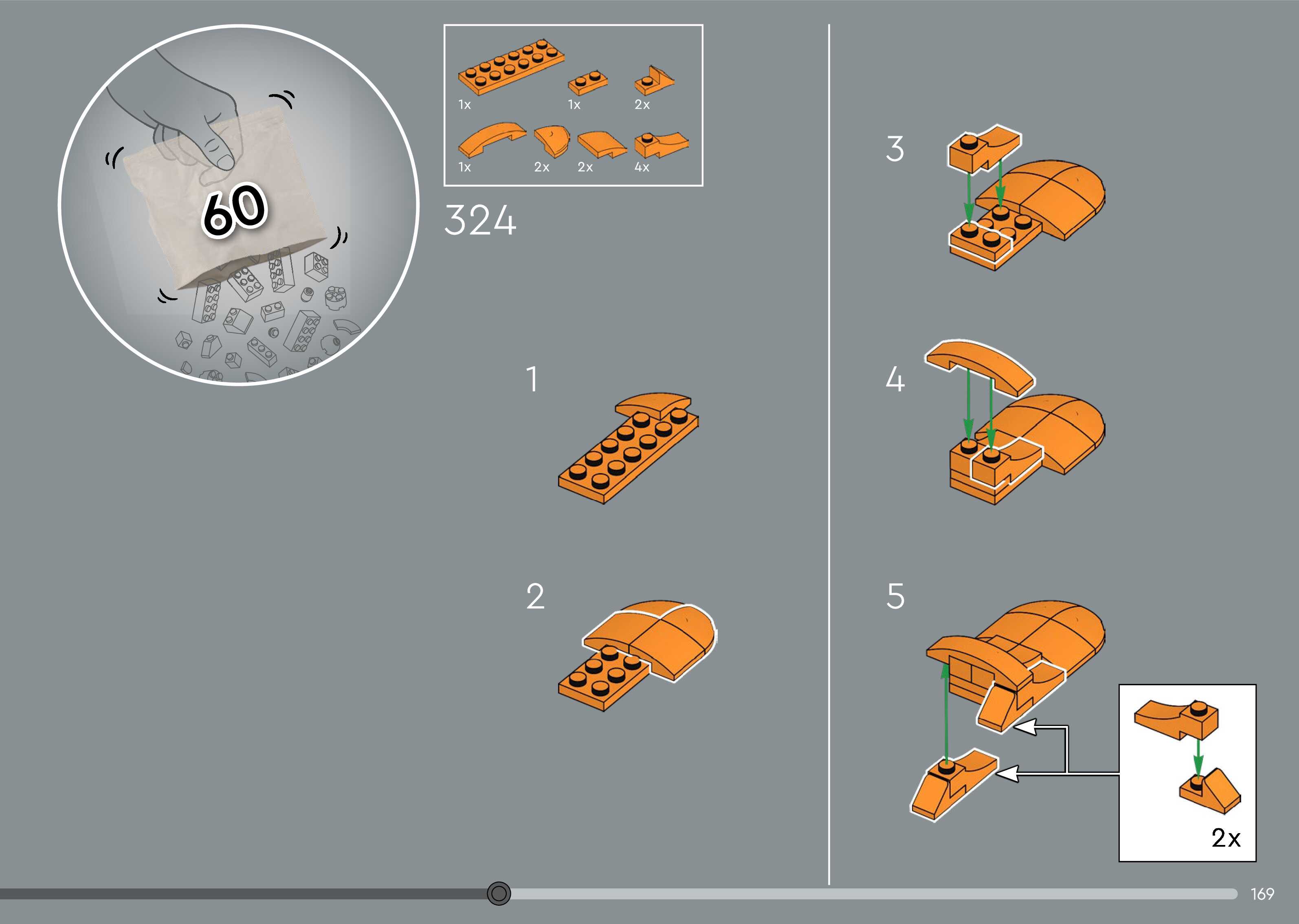 60

1x 1x 2x

1x 2x 2x 4x

324

1

2

3

4

5

2x

169