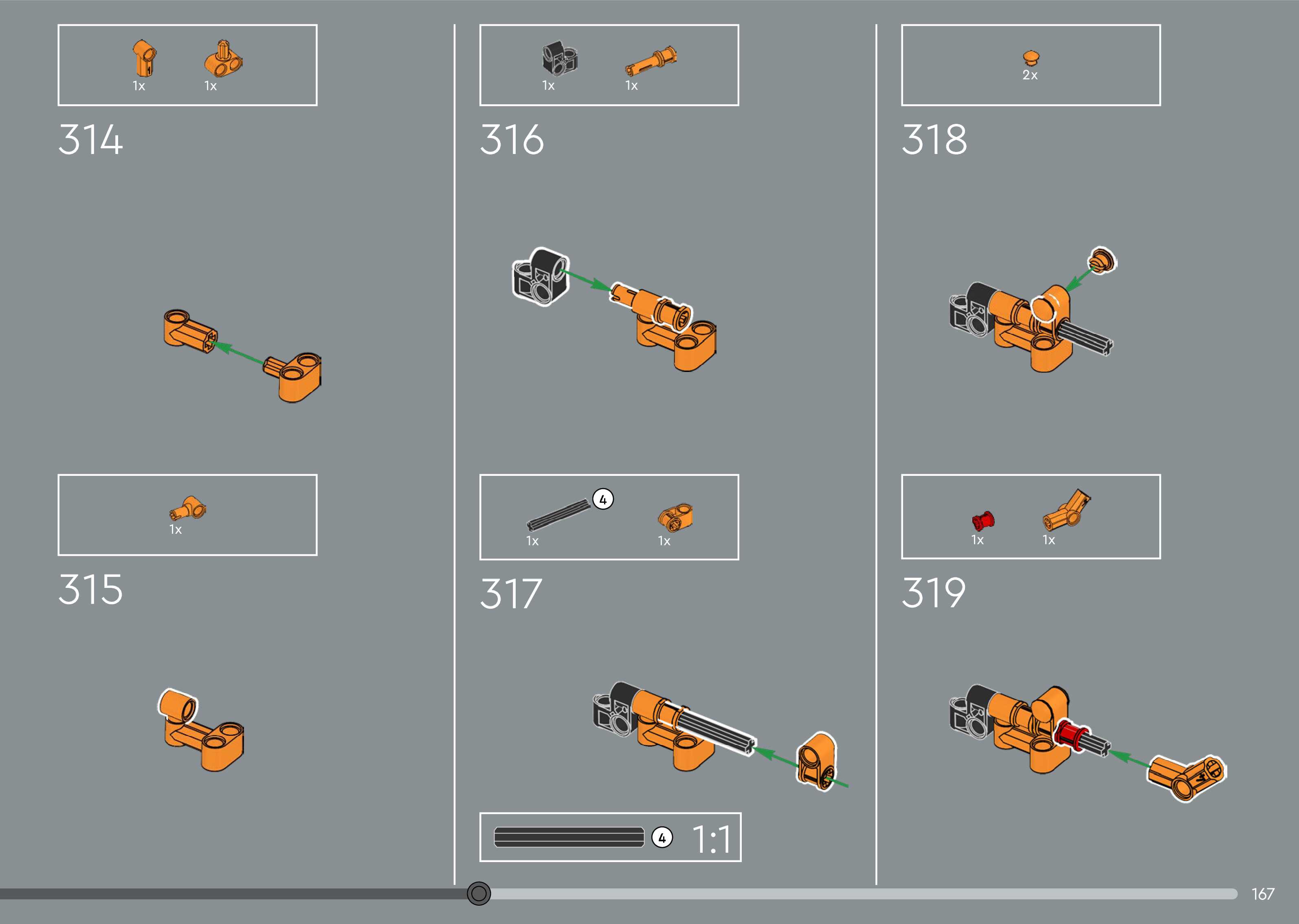 1x 1x

314

1x

315

1x 1x

316

4

1x 1x

317

4 1:1

2x

318

1x 1x

319

167