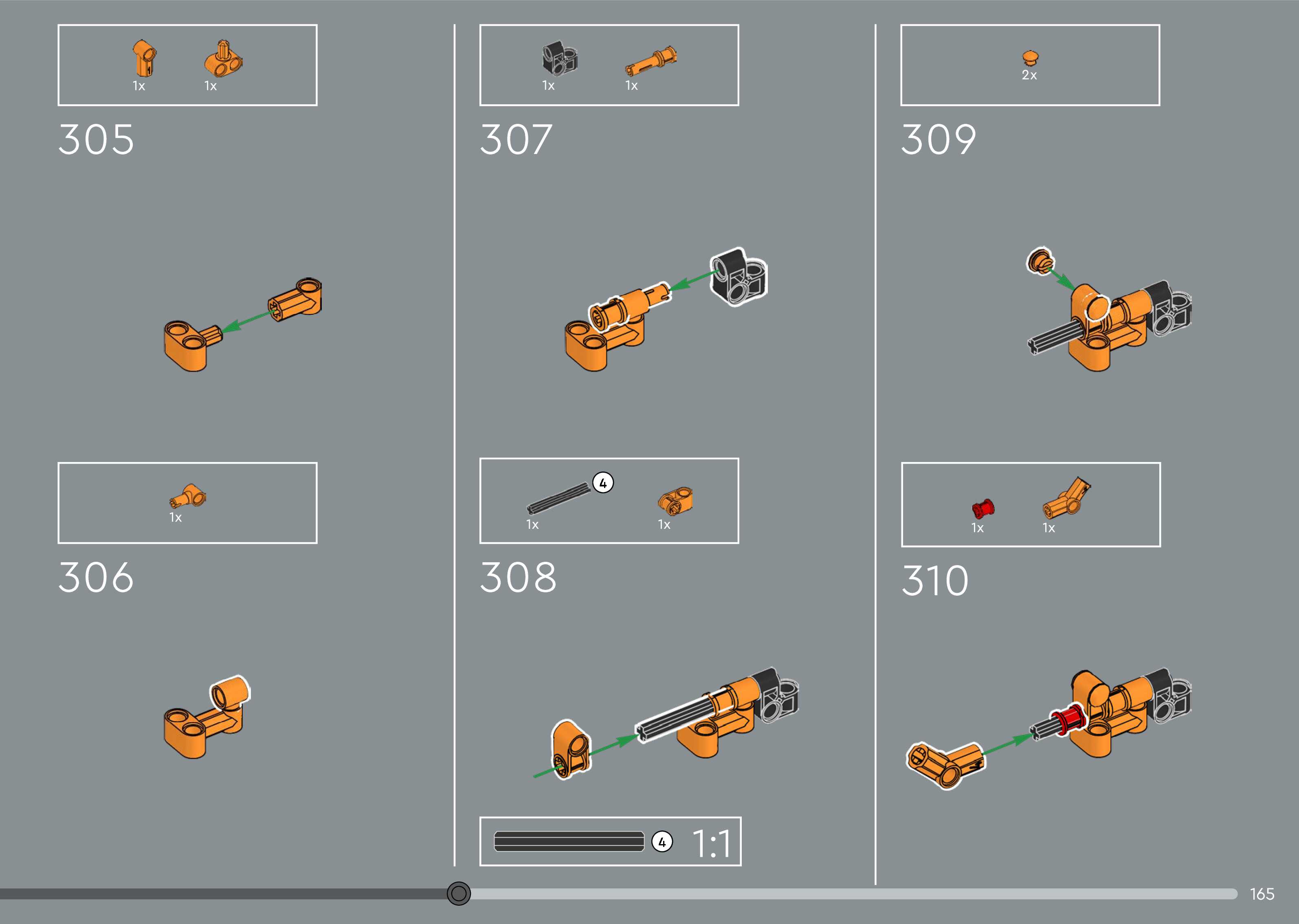 1x 1x

305

1x

306

1x 1x

307

4

1x 1x

308

4 1:1

2x

309

1x 1x

310

165