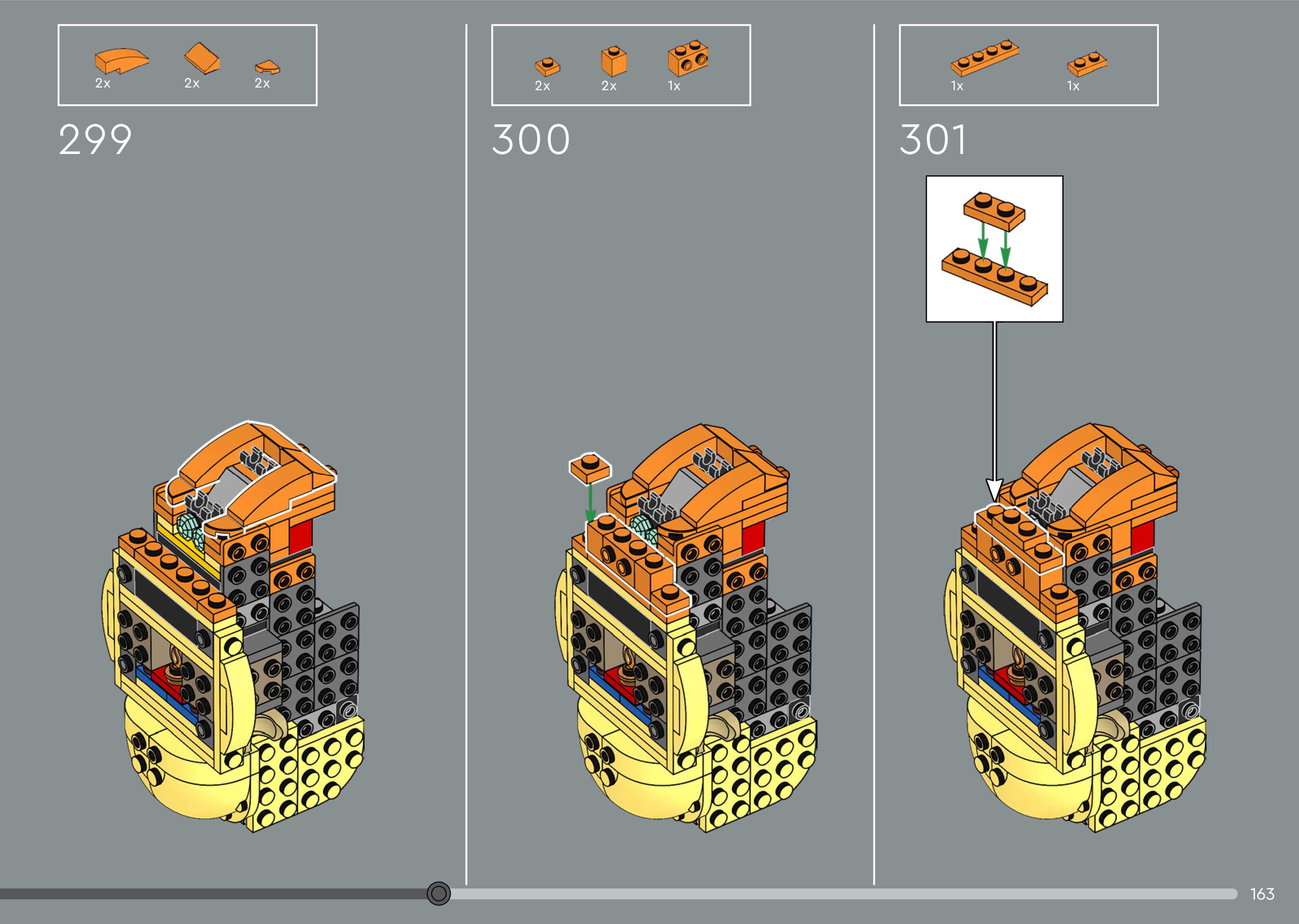 2x 2x 2x

299

2x 2x 1x

300

1x 1x

301

163