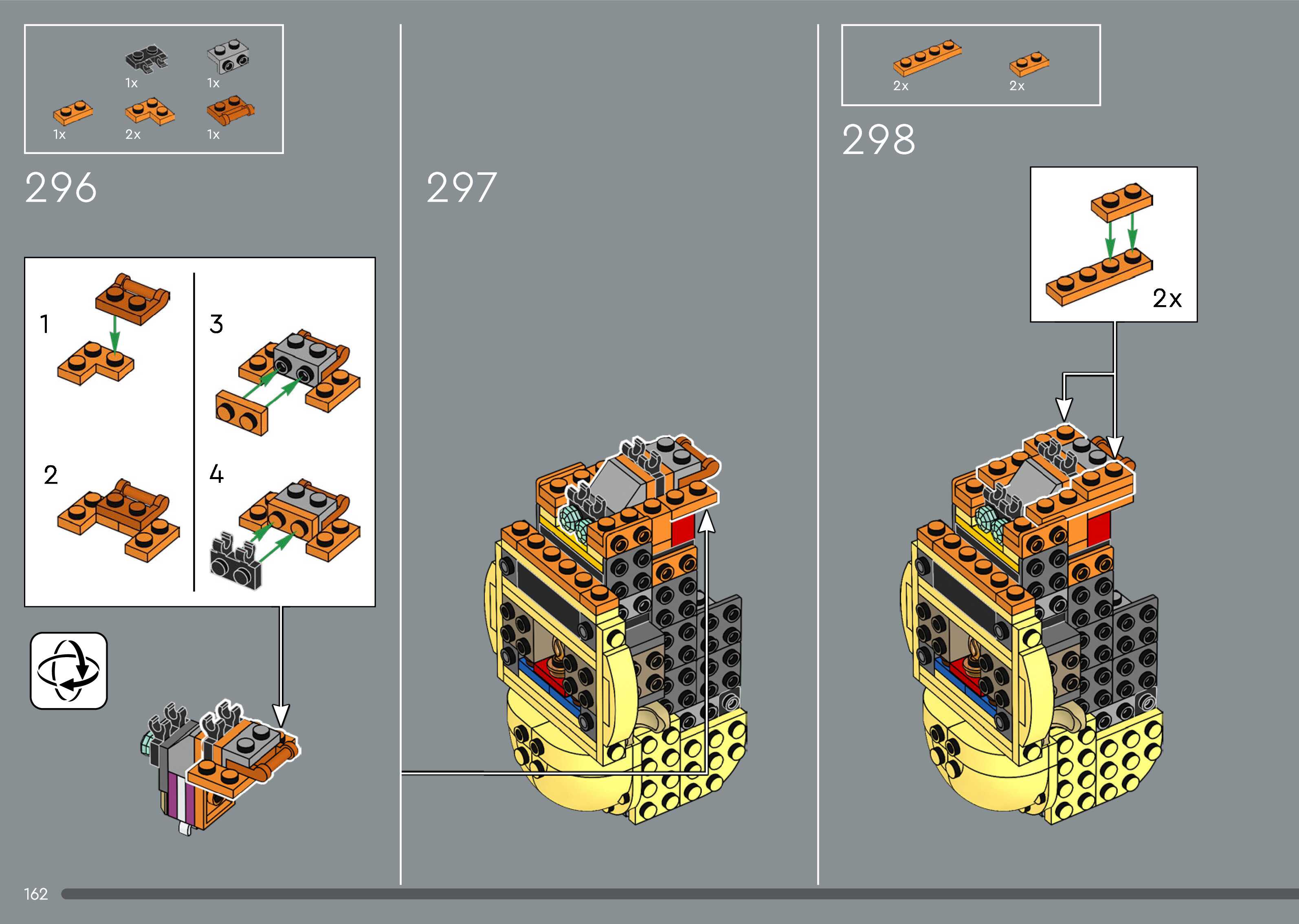 1x 1x
1x 2x 1x

296

1

2

3

4

297

2x 2x

298

2x

162