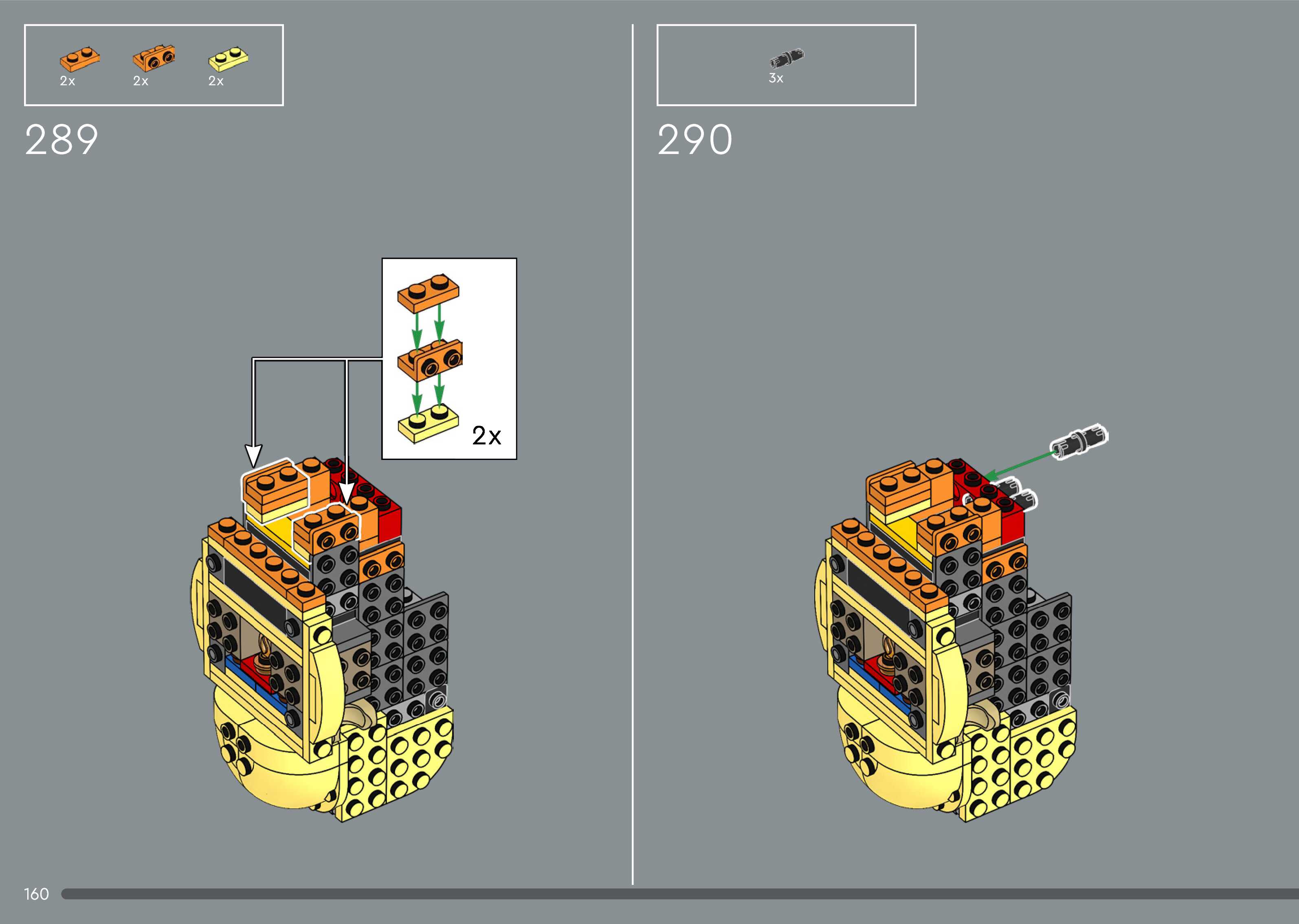 2x 2x 2x

289

2x

3x

290

160