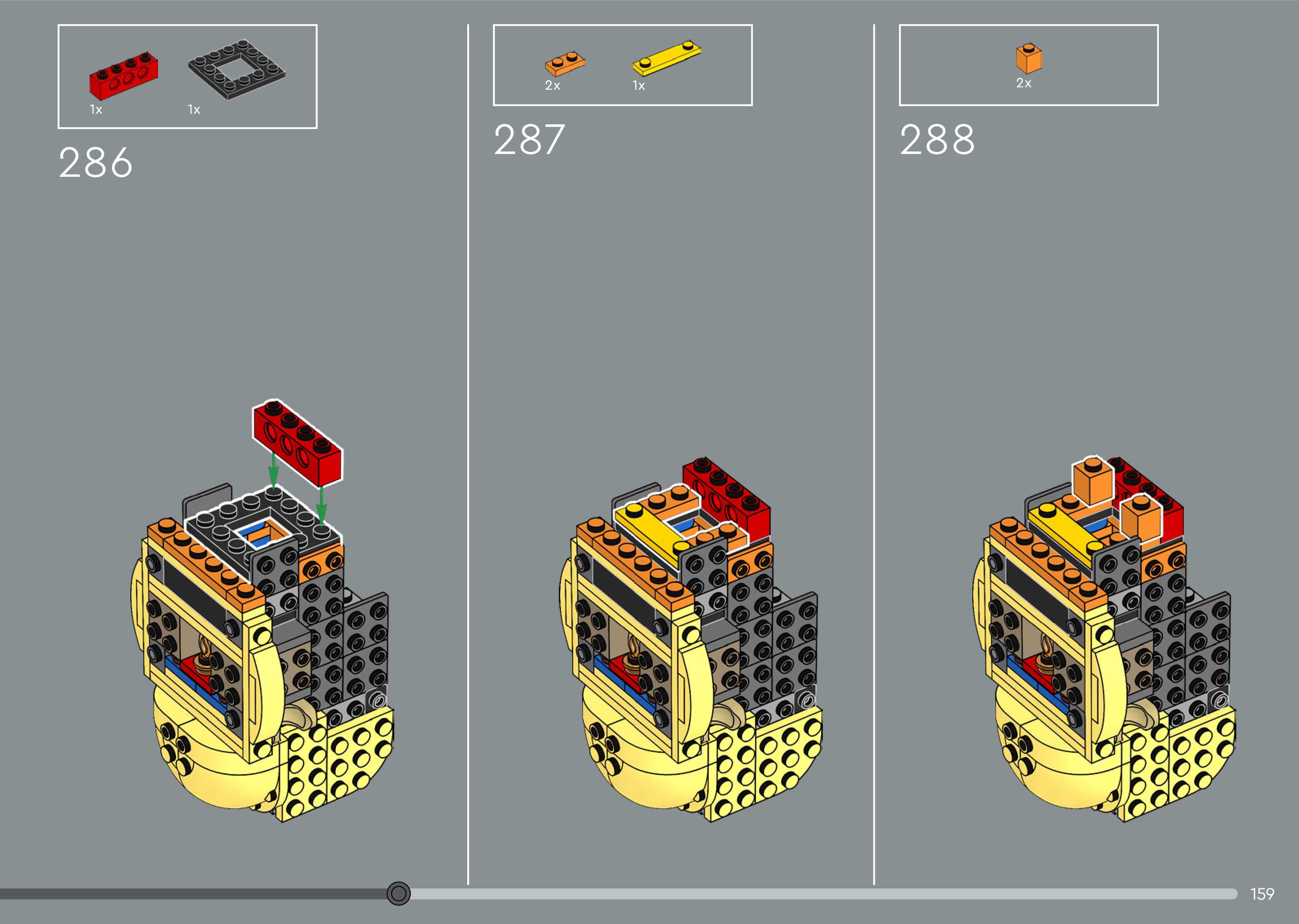 1x 1x

286

2x 1x

287

2x

288

159