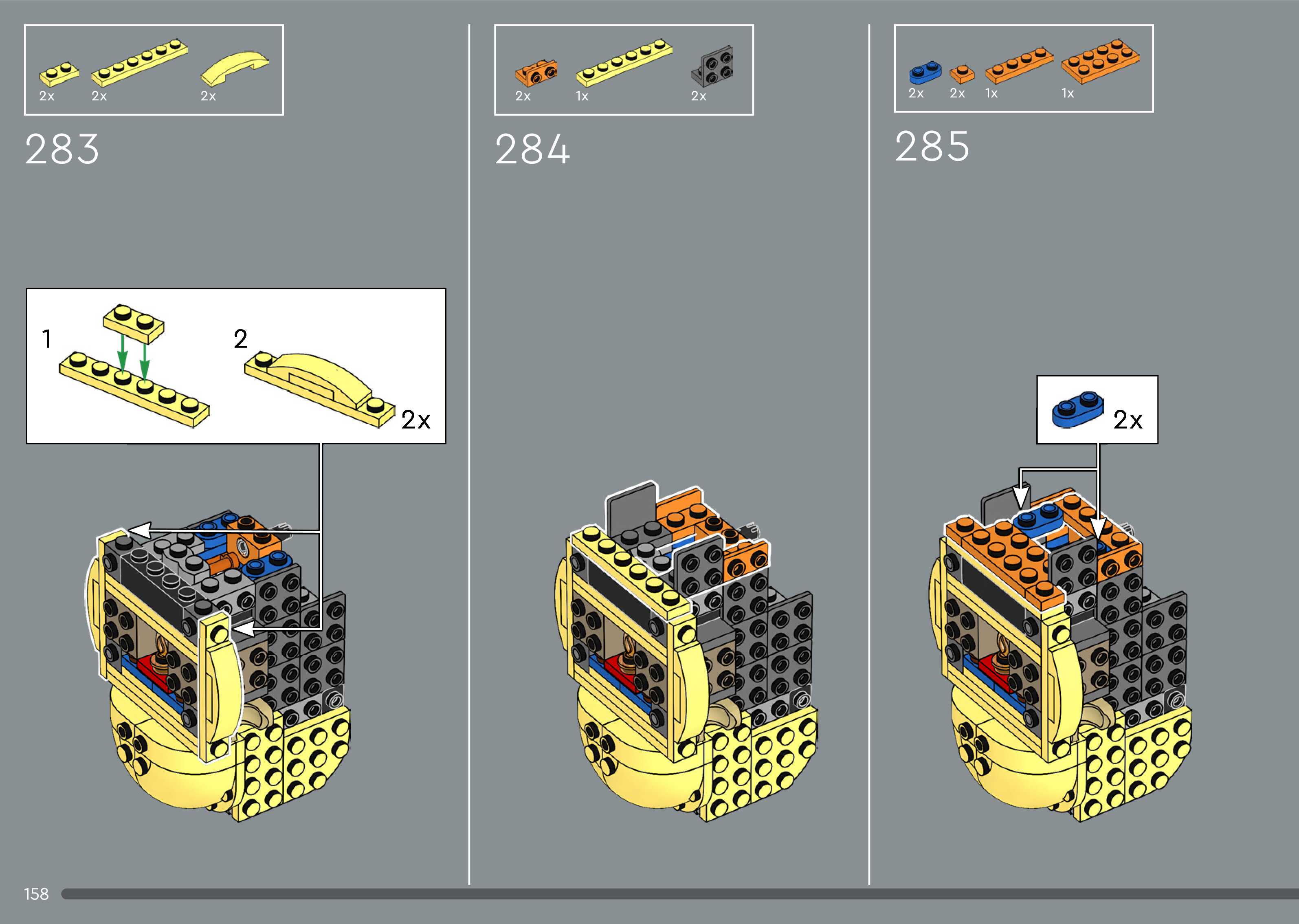 2x 2x 2x

283

1

2

2x

2x 1x 2x

284

2x 2x 1x 1x

285

2x

158