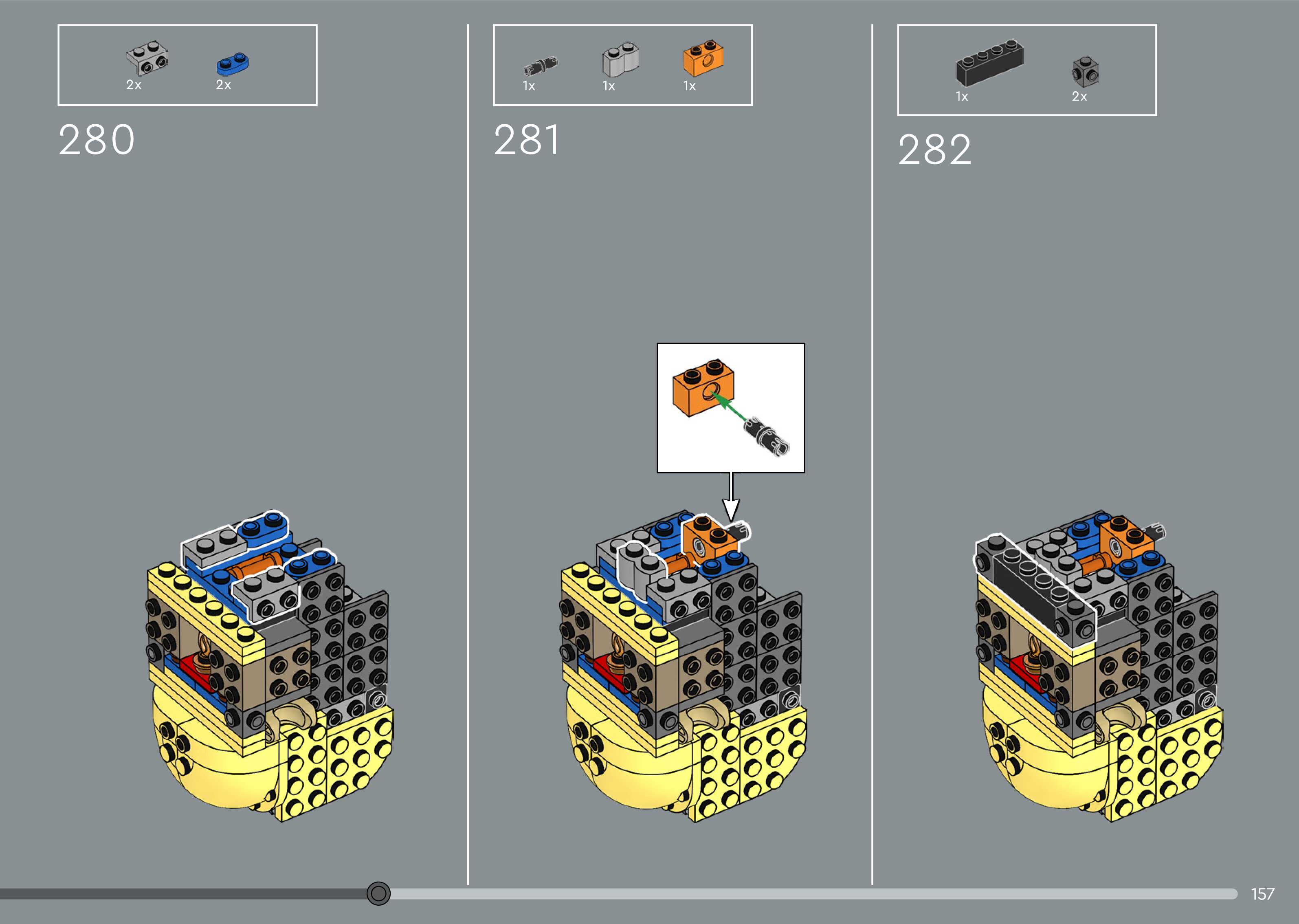 2x 2x

280

1x 1x 1x

281

1x 2x

282

157