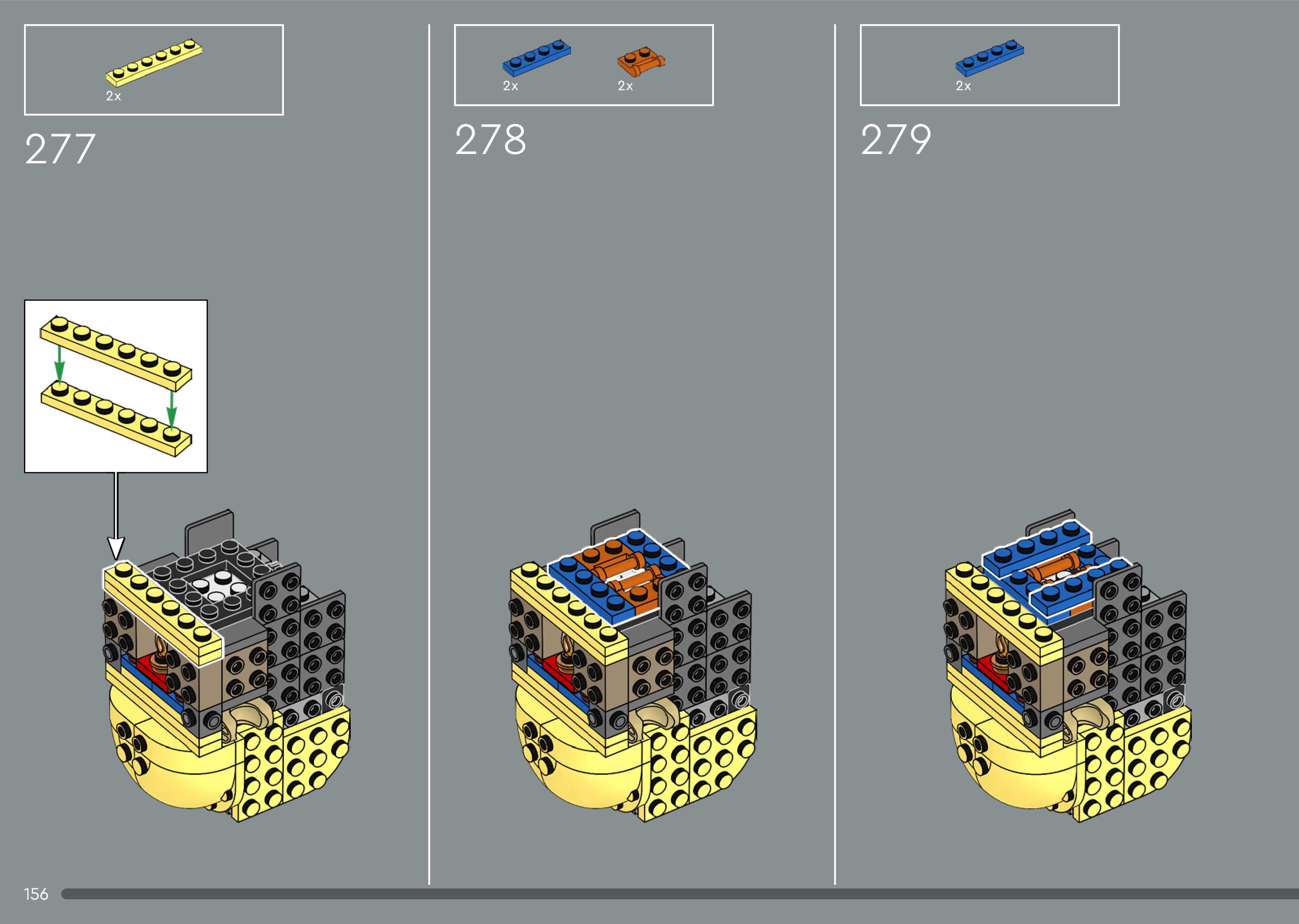 2x

277

2x

2x

278

2x

279

156