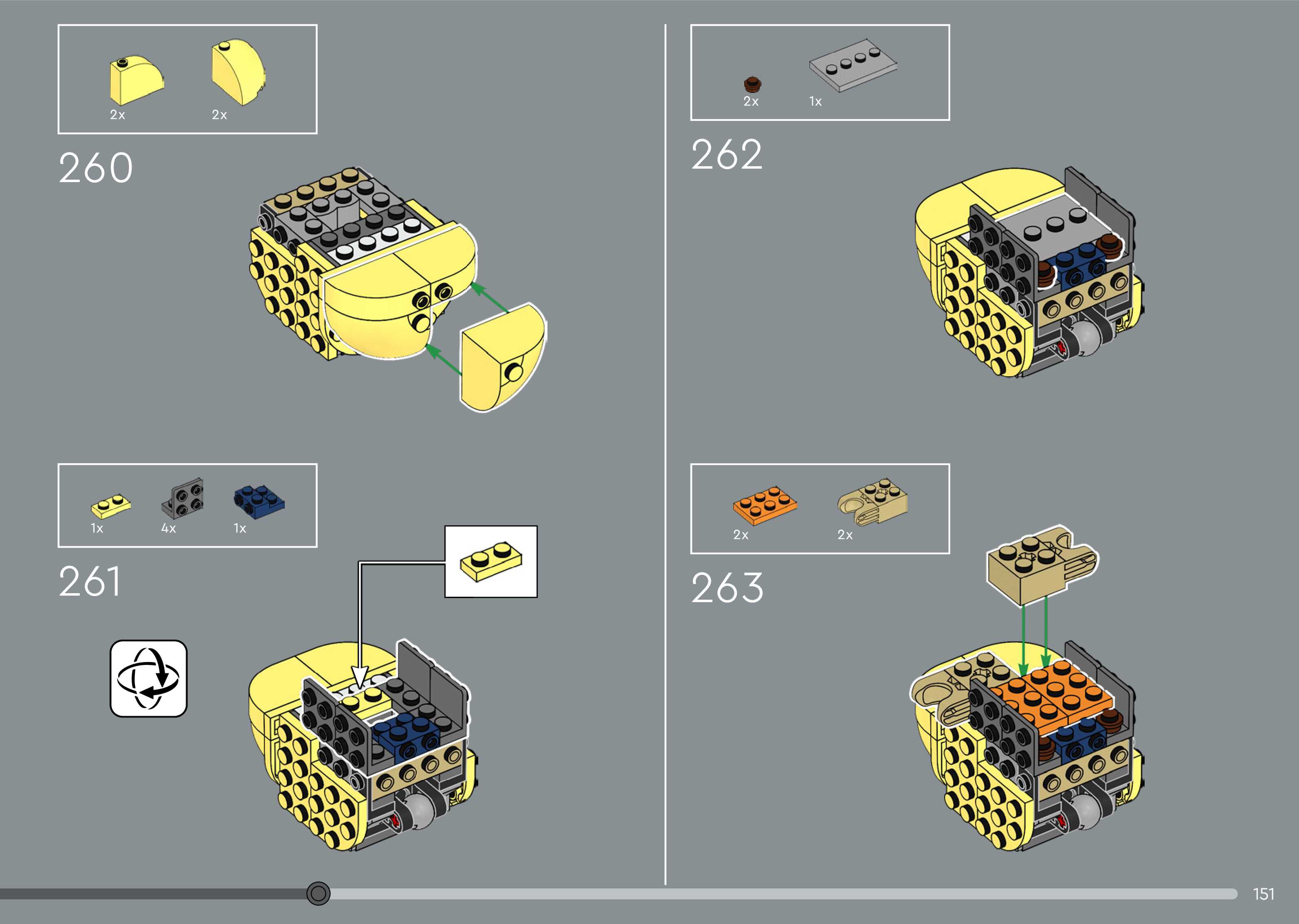 2x 2x

260

1x 4x 1x

261

2x 1x

262

2x 2x

263

151