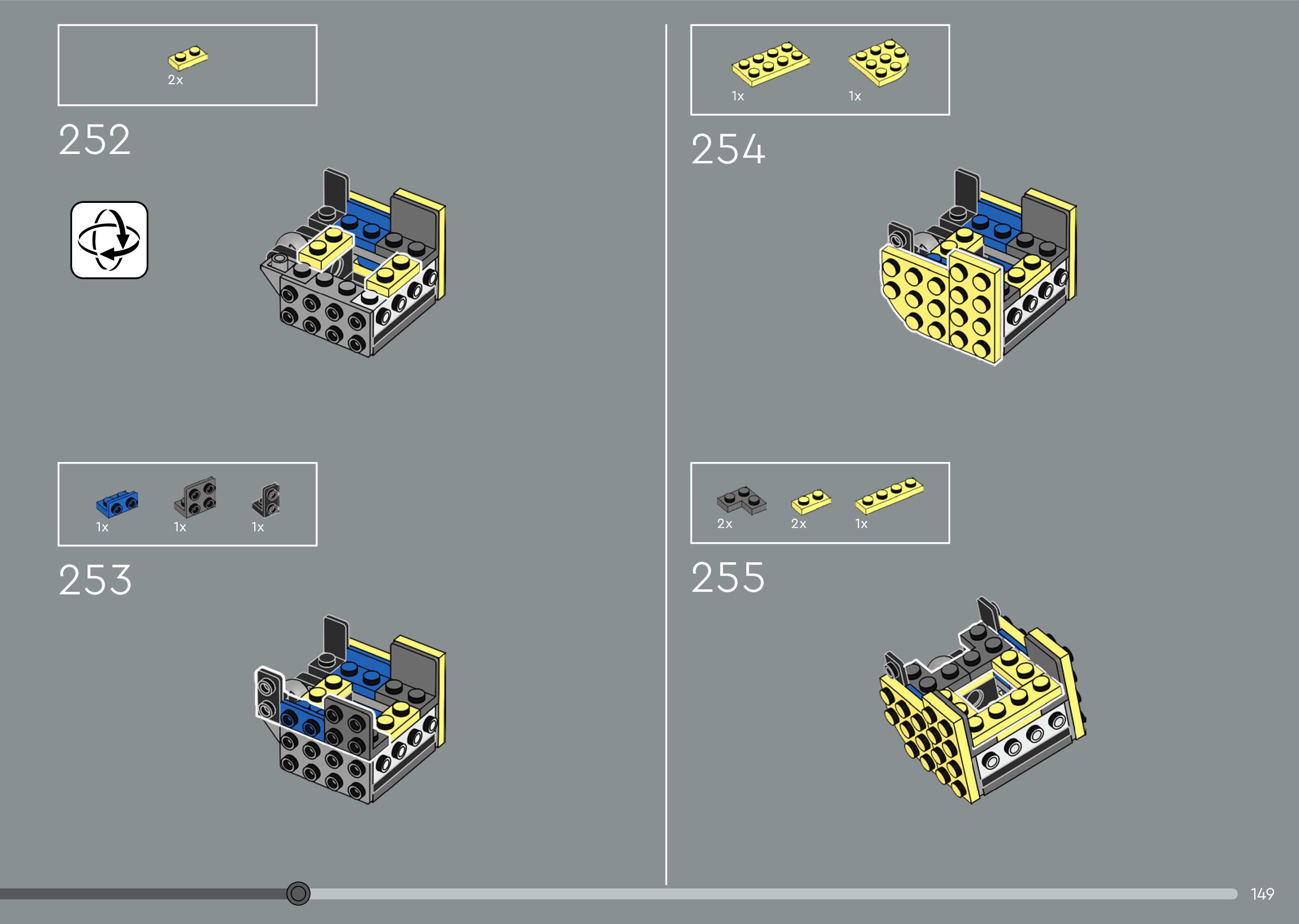 2x

252

1x 1x 1x

253

1x 1x

254

2x 2x 1x

255

149