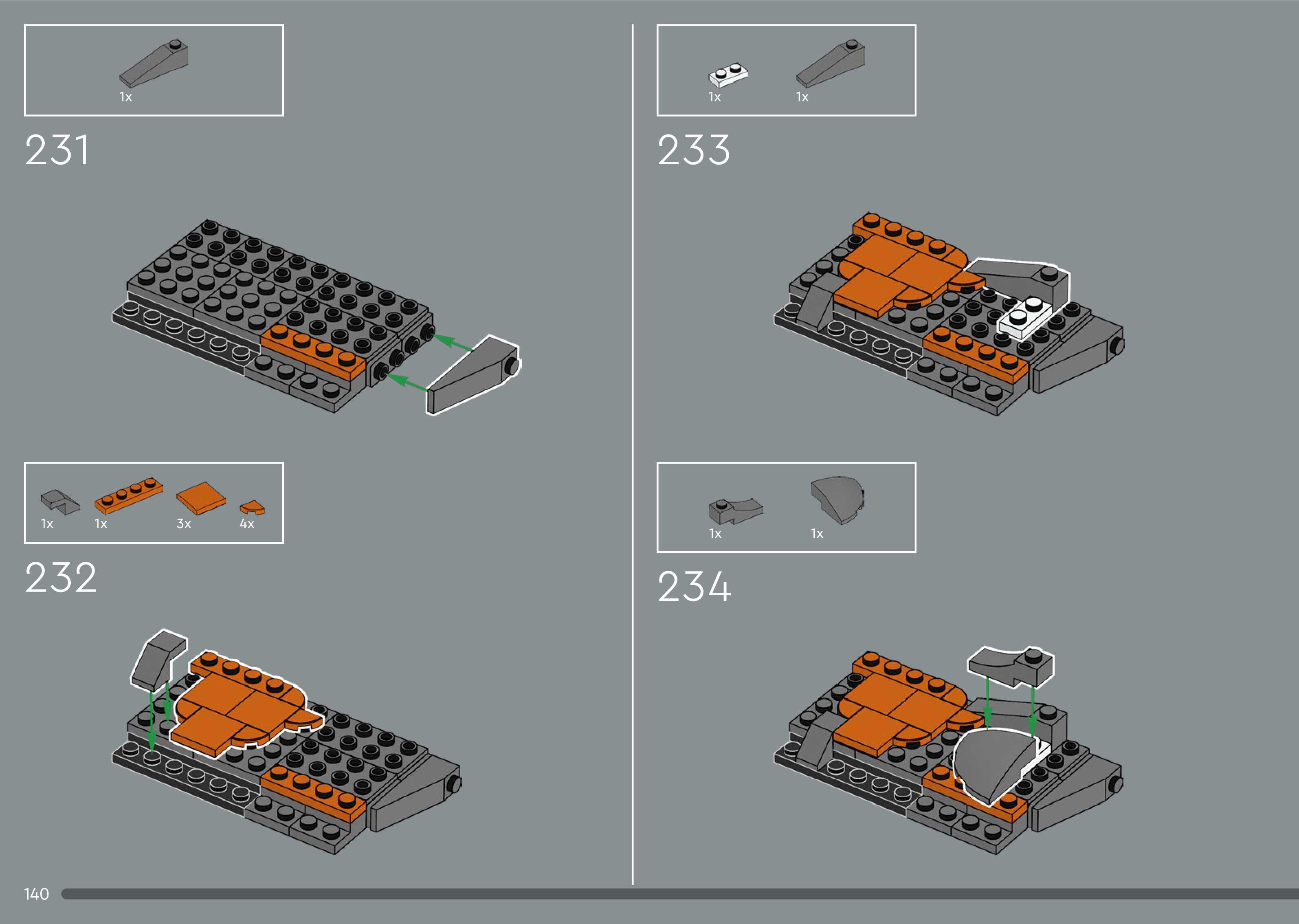 1x

231

1x 1x 3x 4x

232

1x 1x

233

1x 1x

234

140